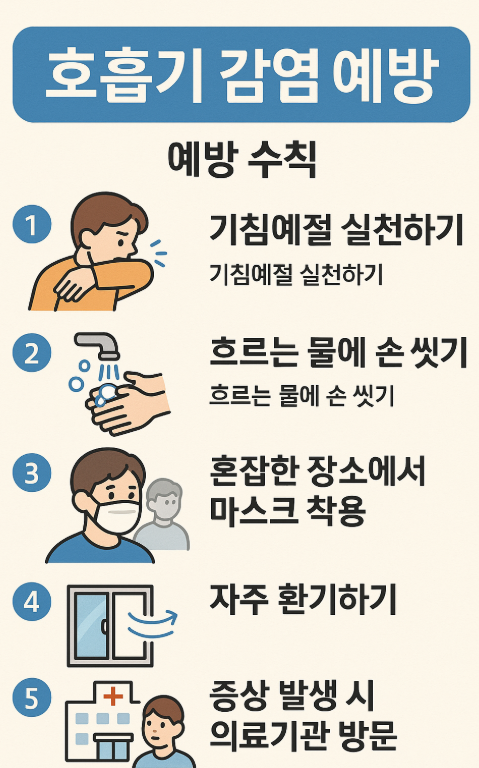 호흡기 감염 예방

예방 수칙

1 기침예절 실천하기

기침예절 실천하기

2 흐르는 물에 손 씻기

흐르는 물에 손 씻기

3 혼잡한 장소에서 마스크 착용

4 자주 환기하기

5 증상 발생 시 의료기관 방문