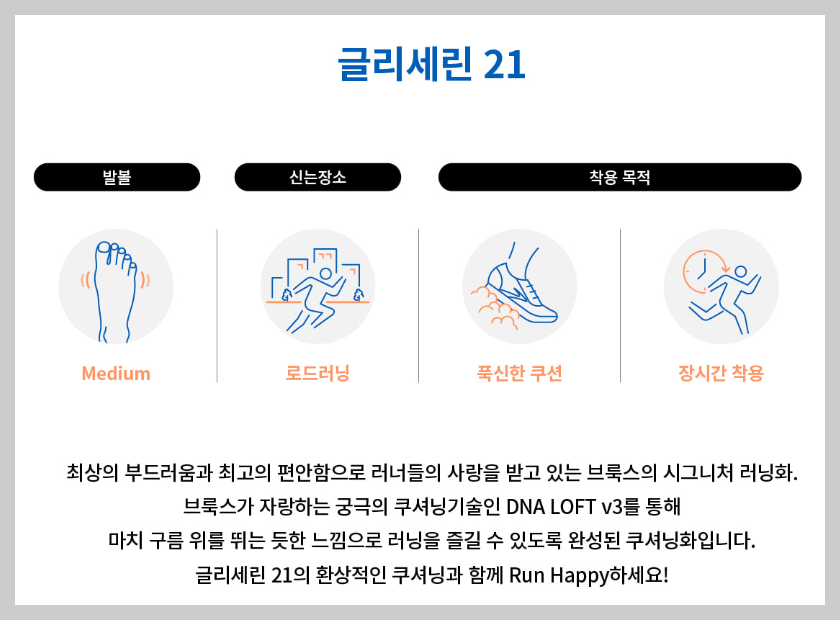 글리세린 21

발볼

신는장소

착용 목적

Medium

로드러닝

푹신한 쿠션

장시간 착용

최상의 부드러움과 최고의 편안함으로 러너들의 사랑을 받고 있는 브룩스의 시그니처 러닝화.
브룩스가 자랑하는 궁극의 쿠셔닝기술인 DNA LOFT v3를 통해
마치 구름 위를 뛰는 듯한 느낌으로 러닝을 즐길 수 있도록 완성된 쿠셔닝화입니다.
글리세린 21의 환상적인 쿠셔닝과 함께 Run Happy하세요!