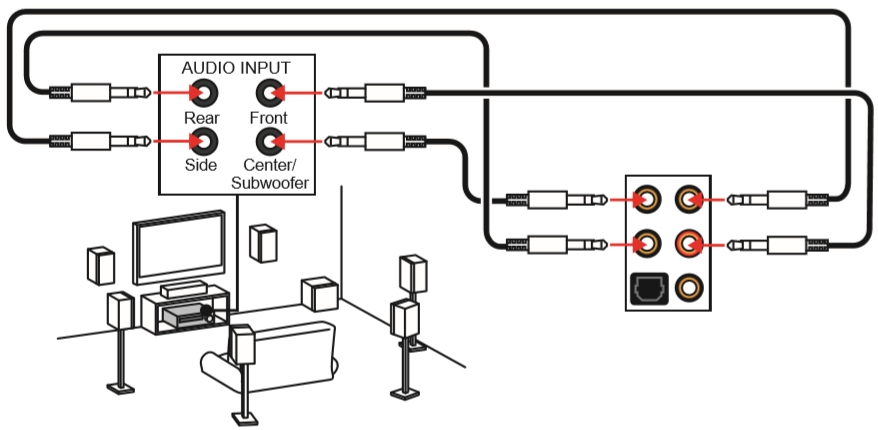 AUDIO INPUT
Rear
Front
Side
Center/
Subwoofer