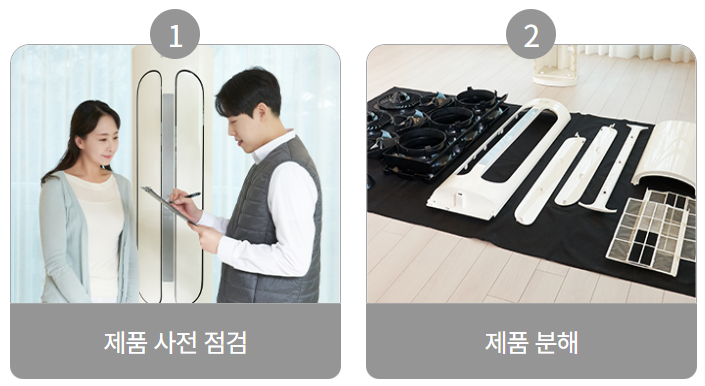 1

제품 사전 점검

2

제품 분해