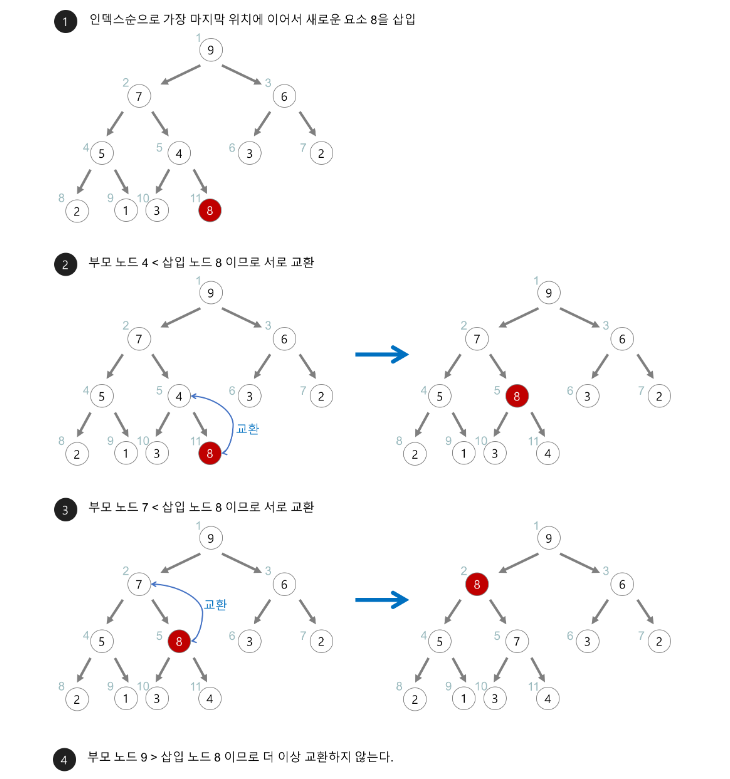 1 인덱스순으로 가장 마지막 위치에 이어서 새로운 요소 8을 삽입

1 9
2 7
3 6
4 5
5 4
6 3
7 2
8 2
9 1
10 3
11 8

2 부모 노드 4 < 삽입 노드 8 이므로 서로 교환

1 9
2 7
3 6
4 5
5 4
6 3
7 2
8 2
9 1
10 3
11 8
교환

1 9
2 7
3 6
4 5
5 8
6 3
7 2
8 2
9 1
10 3
11 4

3 부모 노드 7 < 삽입 노드 8 이므로 서로 교환

1 9
2 7
3 6
4 5
5 8
6 3
7 2
8 2
9 1
10 3
11 4
교환

1 9
2 8
3 6
4 5
5 7
6 3
7 2
8 2
9 1
10 3
11 4

4 부모 노드 9 > 삽입 노드 8 이므로 더 이상 교환하지 않는다.