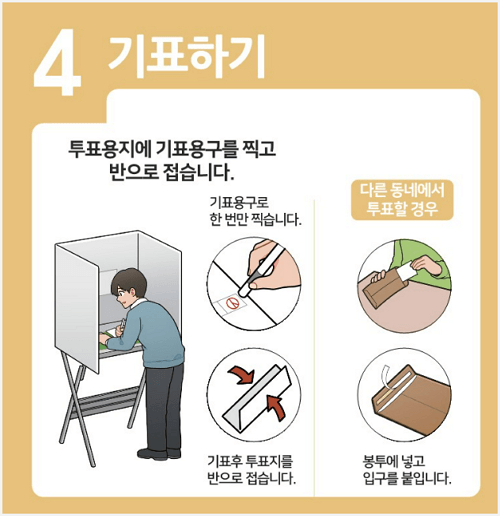 4 기표하기

투표용지에 기표용구를 찍고 반으로 접습니다.

기표용구로 한 번만 찍습니다.

기표후 투표지를 반으로 접습니다.

다른 동네에서 투표할 경우

봉투에 넣고 입구를 붙입니다.