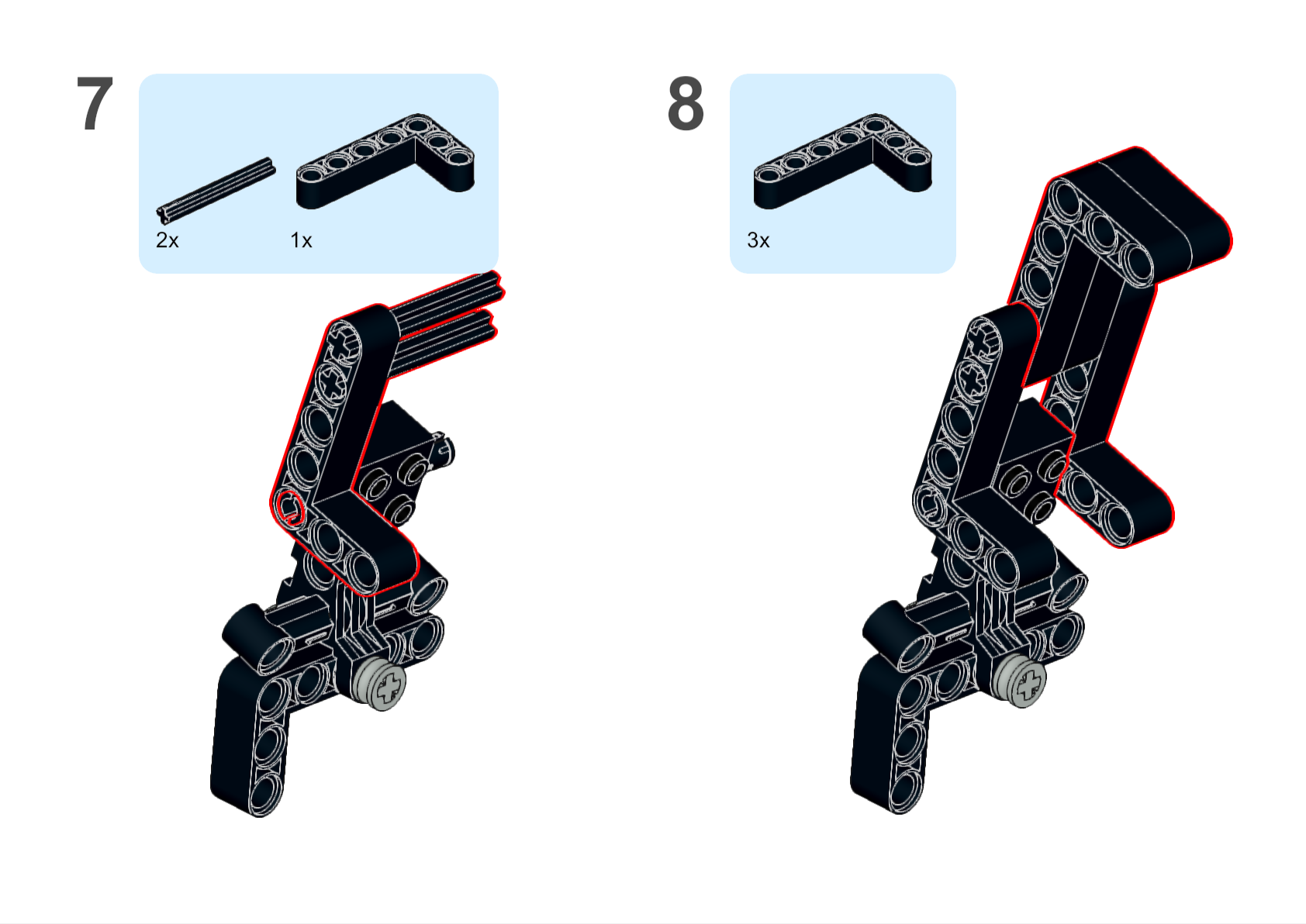 7

2x

1x

8

3x