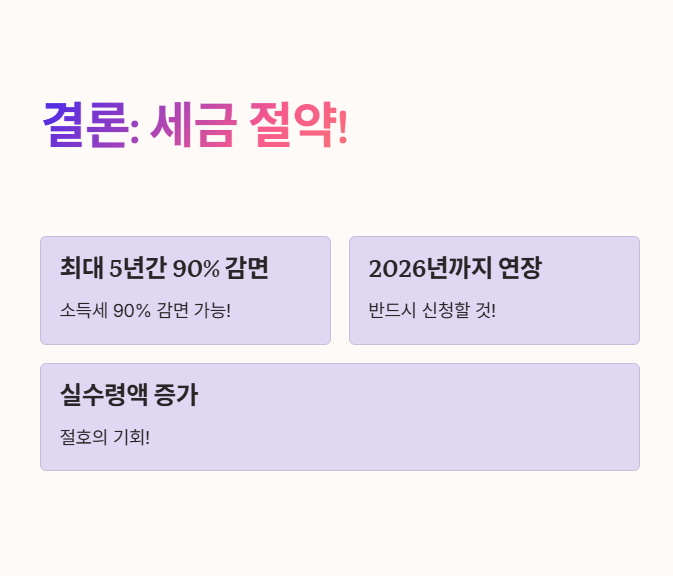 결론: 세금 절약!

최대 5년간 90% 감면

소득세 90% 감면 가능!

2026년까지 연장

반드시 신청할 것!

실수령액 증가

절호의 기회!