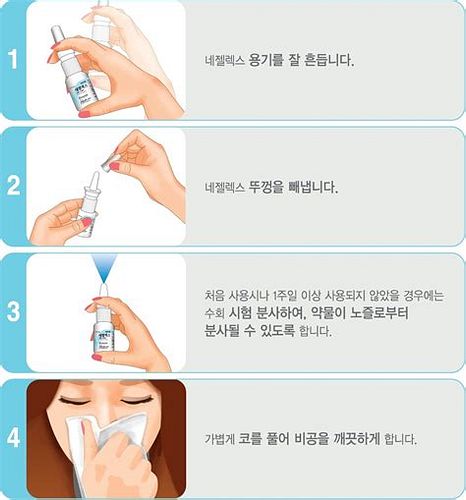 1

네젤렉스 용기를 잘 흔듭니다.

2

네젤렉스 뚜껑을 빼냅니다.

3

처음 사용시나 1주일 이상 사용되지 않았을 경우에는 수회 시험 분사하여, 약물이 노즐로부터 분사될 수 있도록 합니다.

4

가볍게 코를 풀어 비공을 깨끗하게 합니다.