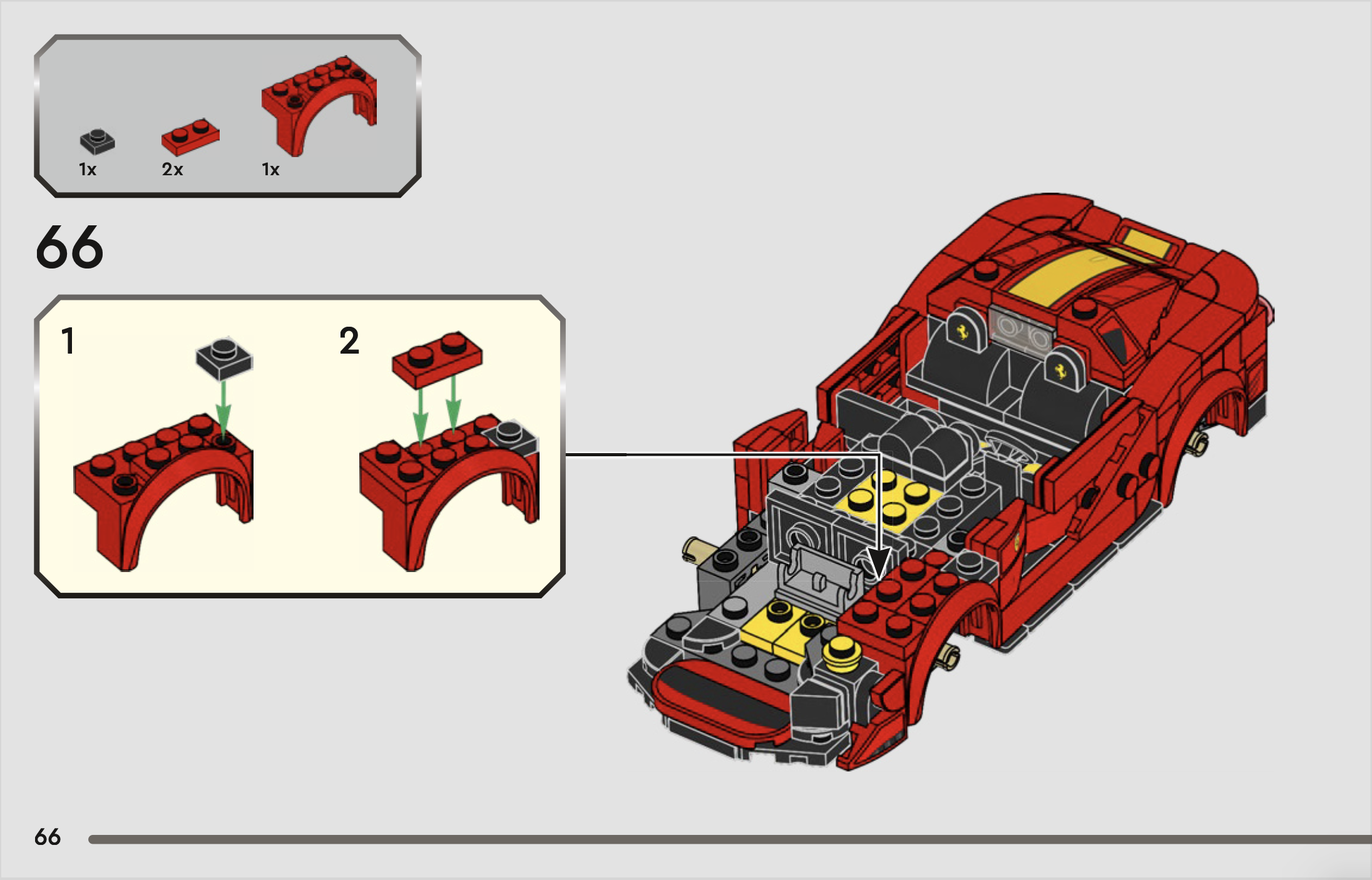 1x
2x
1x

66

1

2

66