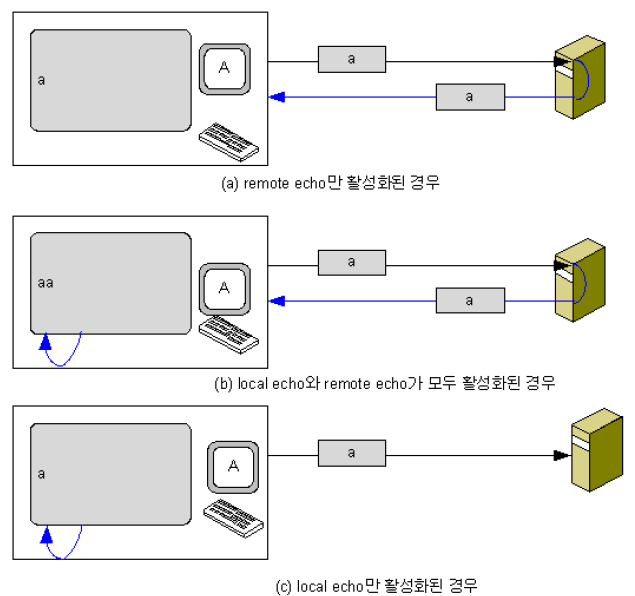 a

A

a

a

(a) remote echo만 활성화된 경우

aa

A

a

a

(b) local echo와 remote echo가 모두 활성화된 경우

a

A

a

(c) local echo만 활성화된 경우