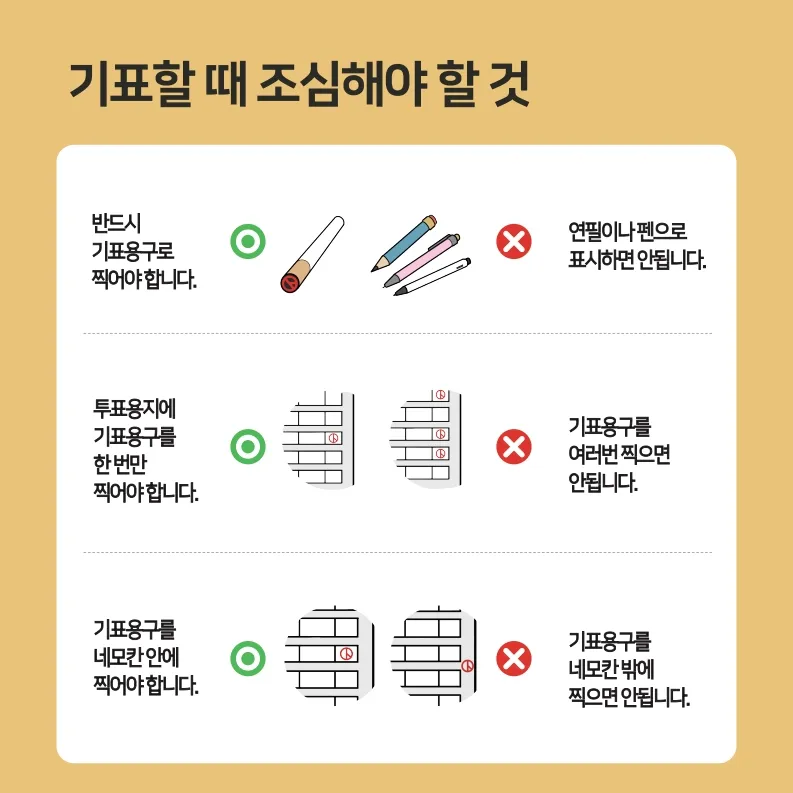 기표할 때 조심해야 할 것

반드시 기표용구로 찍어야 합니다.

연필이나 펜으로 표시하면 안됩니다.

투표용지에 기표용구를 한 번만 찍어야 합니다.

기표용구를 여러번 찍으면 안됩니다.

기표용구를 네모칸 안에 찍어야 합니다.

기표용구를 네모칸 밖에 찍으면 안됩니다.