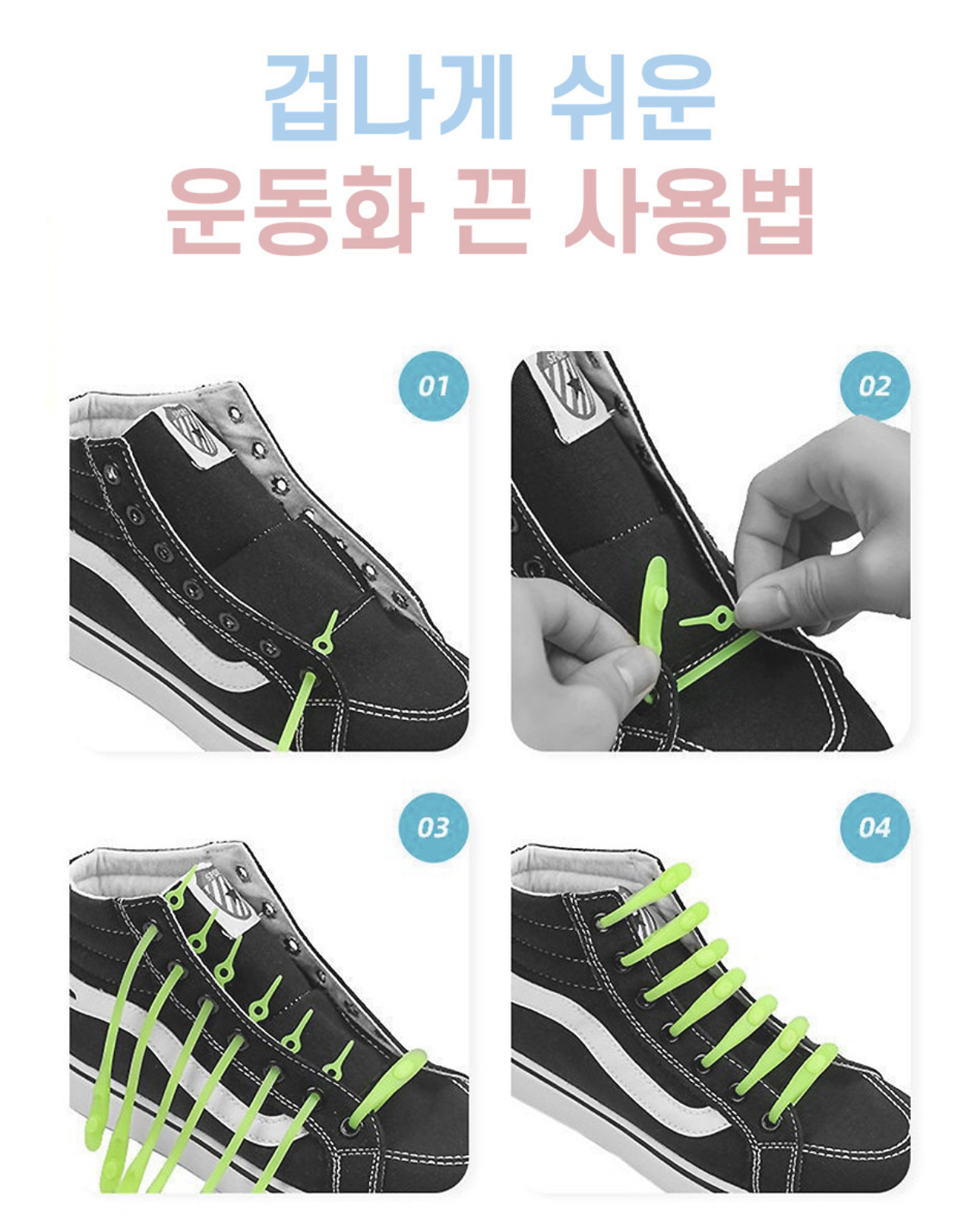 겁나게 쉬운
운동화 끈 사용법

01

02

03

04