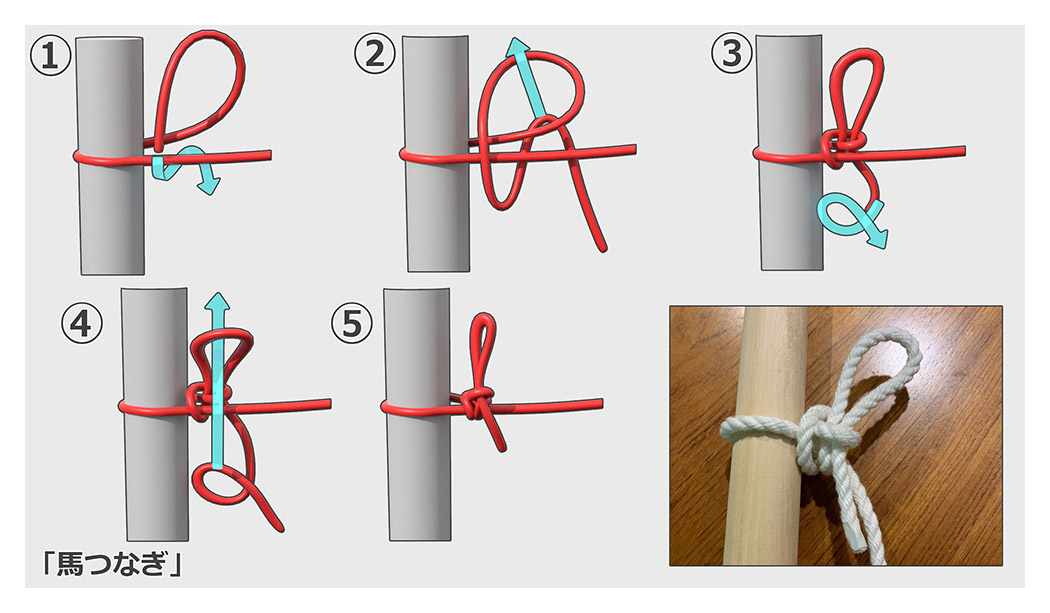 ①

②

③

④

⑤

「馬つなぎ」