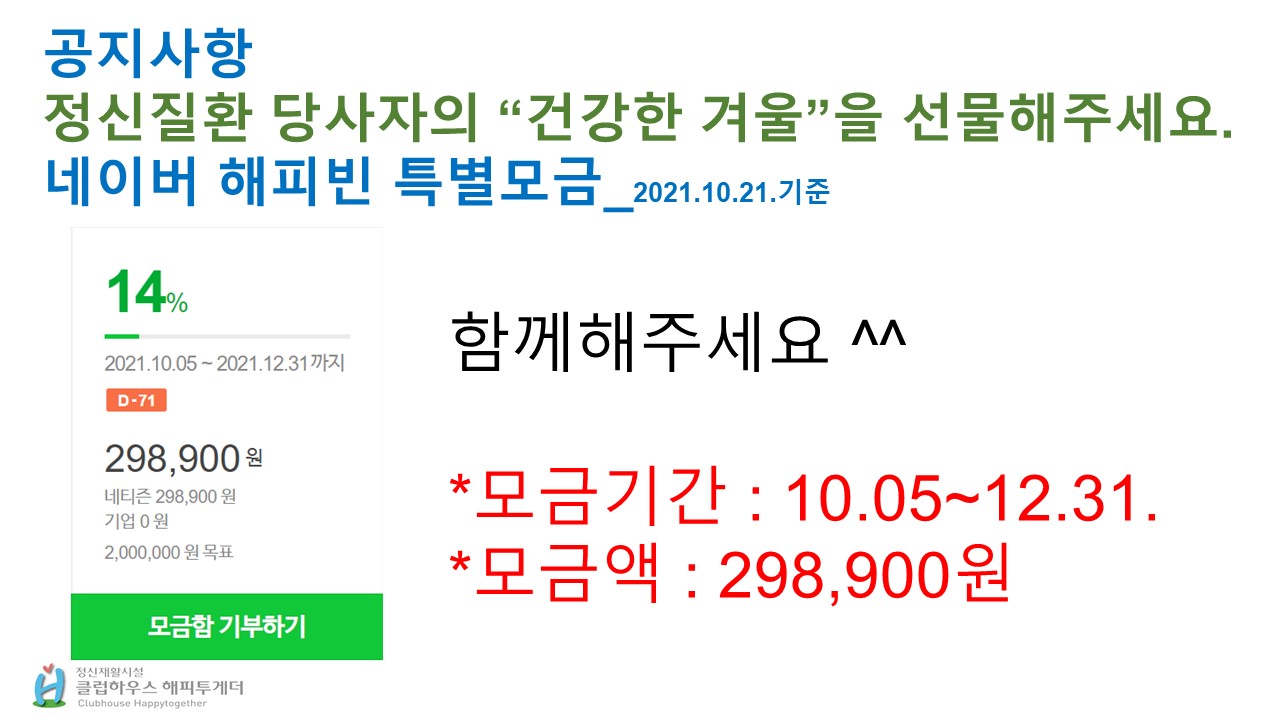 공지사항
정신질환 당사자의 "건강한 겨울"을 선물해주세요.
네이버 해피빈 특별모금_2021.10.21.기준

14%

2021.10.05 ~ 2021.12.31 까지

D-71

298,900 원

네티즌 298,900 원
기업 0 원
2,000,000 원 목표

모금함 기부하기

함께해주세요 ^^

*모금기간 : 10.05~12.31.
*모금액 : 298,900원

정신재활시설
클럽하우스 해피투게더
Clubhouse Happytogether