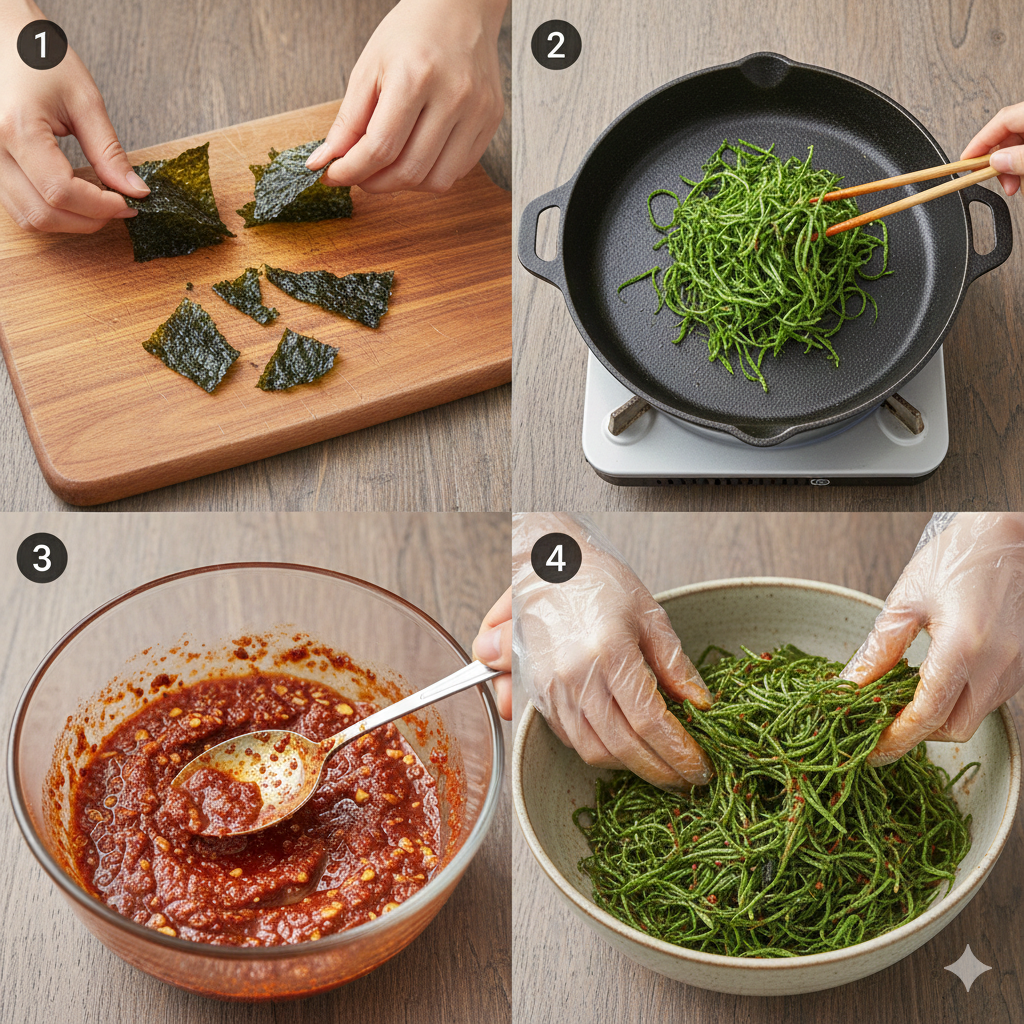 1

2

3

4