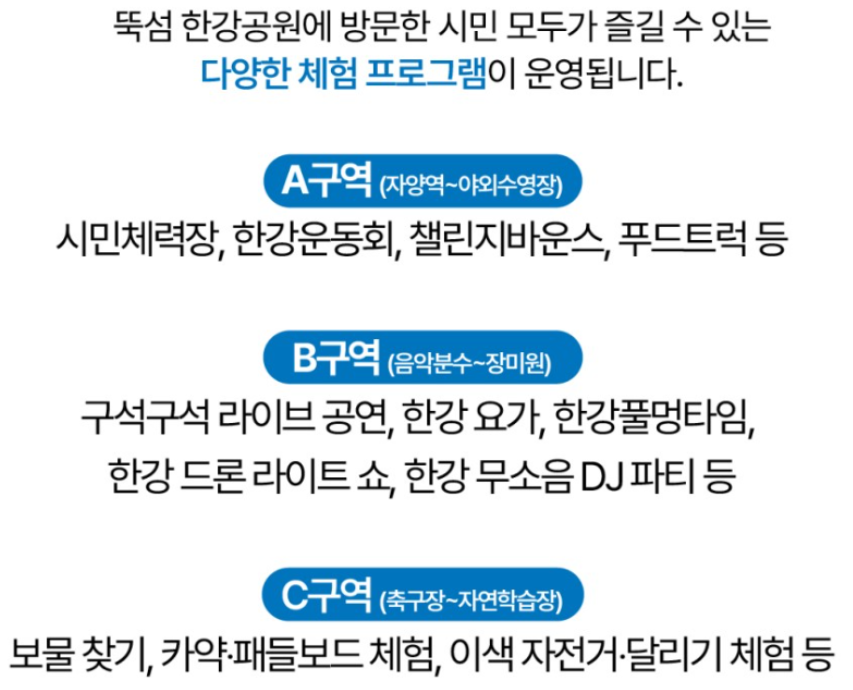 뚝섬 한강공원에 방문한 시민 모두가 즐길 수 있는
다양한 체험 프로그램이 운영됩니다.

A구역 (자양역~야외수영장)
시민체력장, 한강운동회, 챌린지바운스, 푸드트럭 등

B구역 (음악분수~장미원)
구석구석 라이브 공연, 한강 요가, 한강풀멍타임, 한강 드론 라이트 쇼, 한강 무소음 DJ 파티 등

C구역 (축구장~자연학습장)
보물 찾기, 카약·패들보드 체험, 이색 자전거·달리기 체험 등