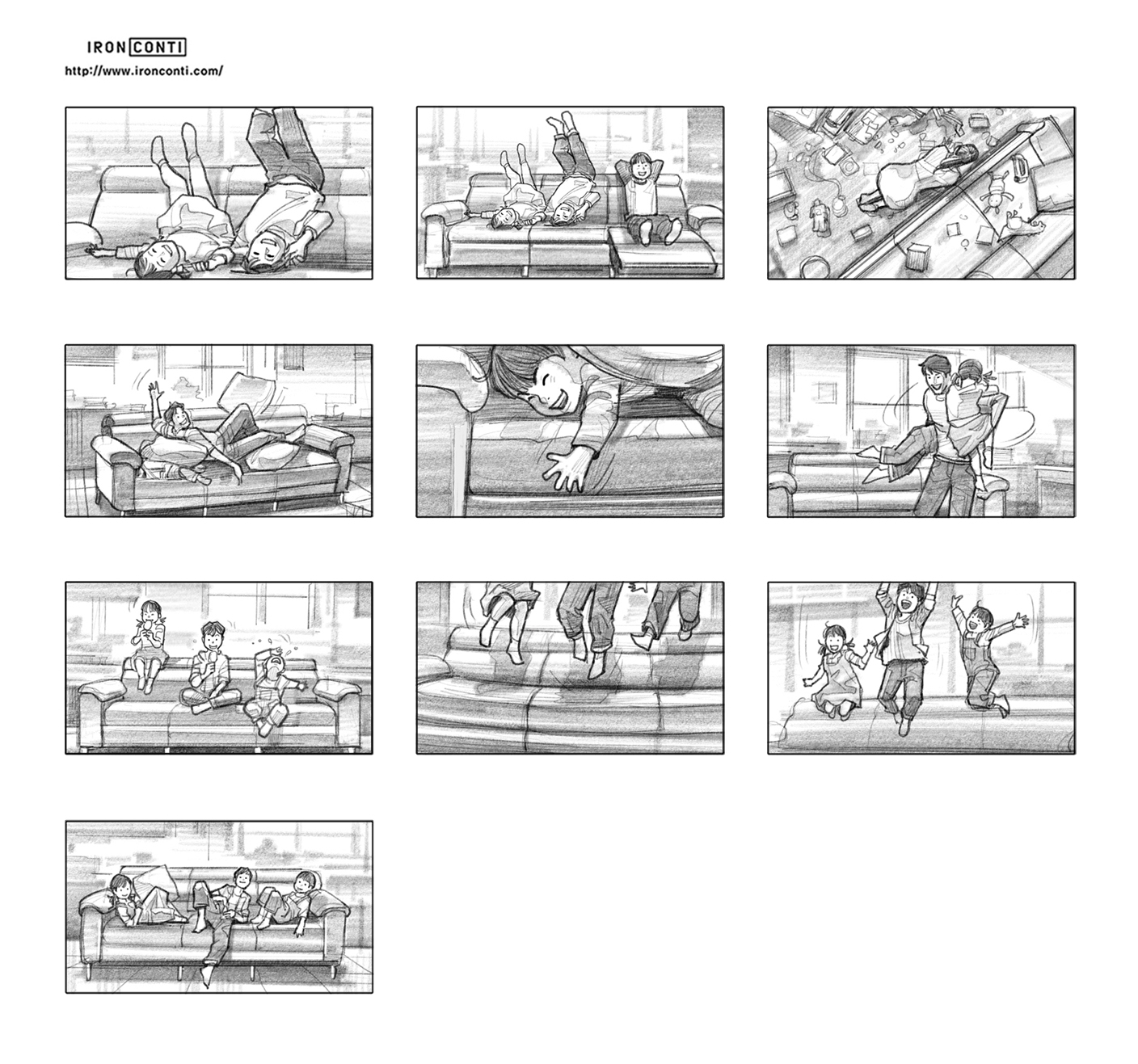 IRON CONTI
http://www.ironconti.com/