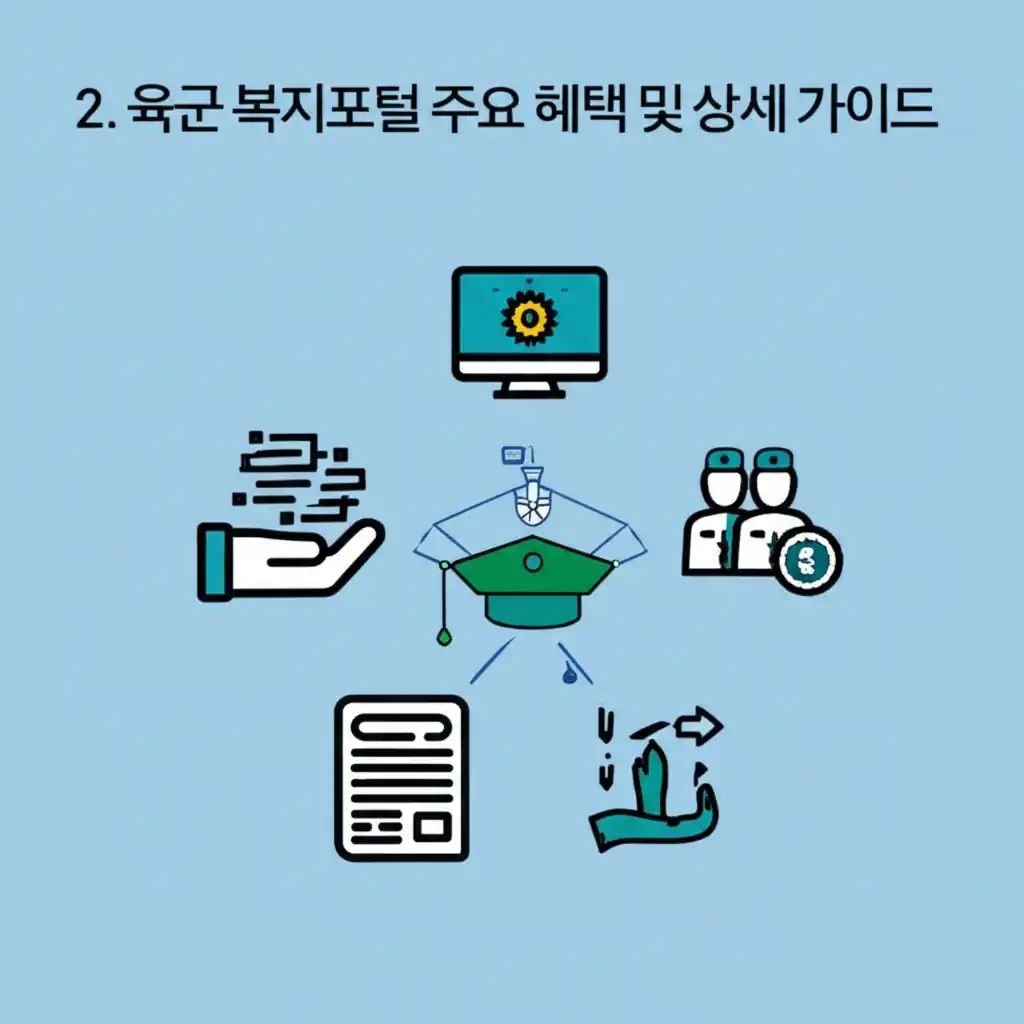 2. 육군 복지포털 주요 혜택 및 상세 가이드