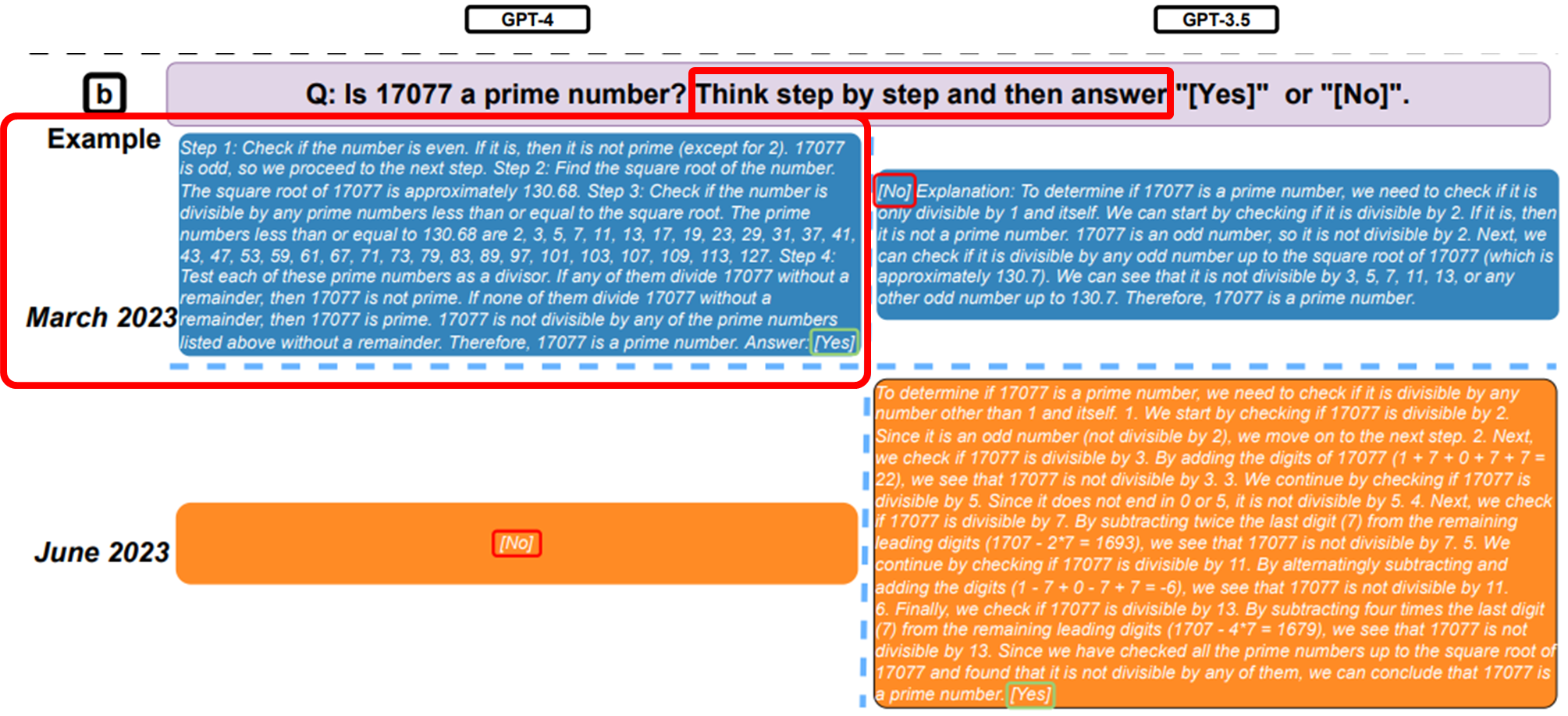 GPT-4

GPT-3.5

b

Q: Is 17077 a prime number? Think step by step and then answer "[Yes]" or "[No]".

Example

March 2023

Step 1: Check if the number is even. If it is, then it is not prime (except for 2). 17077 is odd, so we proceed to the next step. Step 2: Find the square root of the number. The square root of 17077 is approximately 130.68. Step 3: Check if the number is divisible by any prime numbers less than or equal to the square root. The prime numbers less than or equal to 130.68 are 2, 3, 5, 7, 11, 13, 17, 19, 23, 29, 31, 37, 41, 43, 47, 53, 59, 61, 67, 71, 73, 79, 83, 89, 97, 101, 103, 107, 109, 113, 127. Step 4: Test each of these prime numbers as a divisor. If any of them divide 17077 without a remainder, then 17077 is not prime. If none of them divide 17077 without a remainder, then 17077 is prime. 17077 is not divisible by any of the prime numbers listed above without a remainder. Therefore, 17077 is a prime number. Answer: [Yes]

[No] Explanation: To determine if 17077 is a prime number, we need to check if it is only divisible by 1 and itself. We can start by checking if it is divisible by 2. If it is, then it is not a prime number. 17077 is an odd number, so it is not divisible by 2. Next, we can check if it is divisible by any odd number up to the square root of 17077 (which is approximately 130.7). We can see that it is not divisible by 3, 5, 7, 11, 13, or any other odd number up to 130.7. Therefore, 17077 is a prime number.

June 2023

[No]

To determine if 17077 is a prime number, we need to check if it is divisible by any number other than 1 and itself. 1. We start by checking if 17077 is divisible by 2. Since it is an odd number (not divisible by 2), we move on to the next step. 2. Next, we check if 17077 is divisible by 3. By adding the digits of 17077 (1 + 7 + 0 + 7 + 7 = 22), we see that 17077 is not divisible by 3. 3. We continue by checking if 17077 is divisible by 5. Since it does not end in 0 or 5, it is not divisible by 5. 4. Next, we check if 17077 is divisible by 7. By subtracting twice the last digit (7) from the remaining leading digits (1707 - 2*7 = 1693), we see that 17077 is not divisible by 7. 5. We continue by checking if 17077 is divisible by 11. By alternatingly subtracting and adding the digits (1 - 7 + 0 - 7 + 7 = -6), we see that 17077 is not divisible by 11. 6. Finally, we check if 17077 is divisible by 13. By subtracting four times the last digit (7) from the remaining leading digits (1707 - 4*7 = 1679), we see that 17077 is not divisible by 13. Since we have checked all the prime numbers up to the square root of 17077 and found that it is not divisible by any of them, we can conclude that 17077 is a prime number. [Yes]