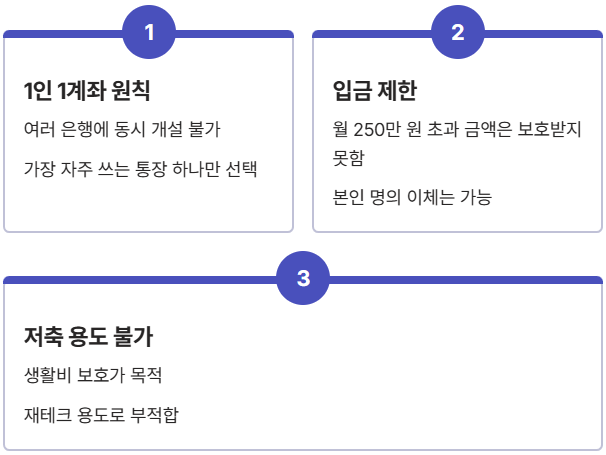 1

1인 1계좌 원칙

여러 은행에 동시 개설 불가

가장 자주 쓰는 통장 하나만 선택

2

입금 제한

월 250만 원 초과 금액은 보호받지 못함

본인 명의 이체는 가능

3

저축 용도 불가

생활비 보호가 목적

재테크 용도로 부적합