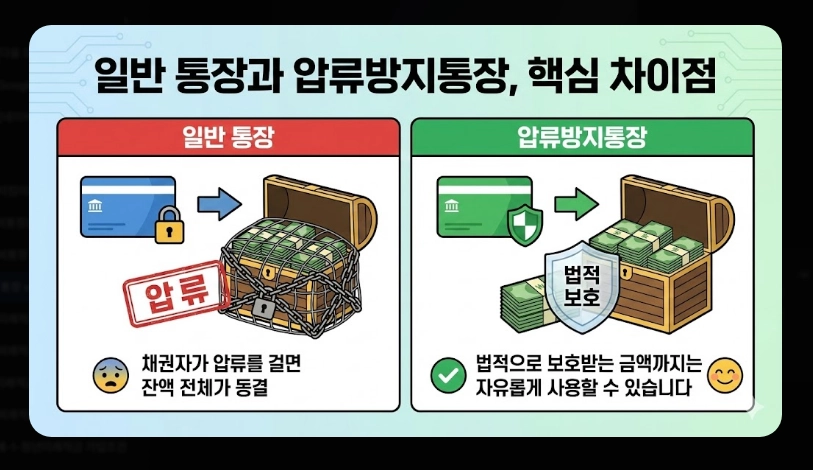 일반 통장과 압류방지통장, 핵심 차이점

일반 통장

압류

채권자가 압류를 걸면 잔액 전체가 동결

압류방지통장

법적 보호

법적으로 보호받는 금액까지는 자유롭게 사용할 수 있습니다