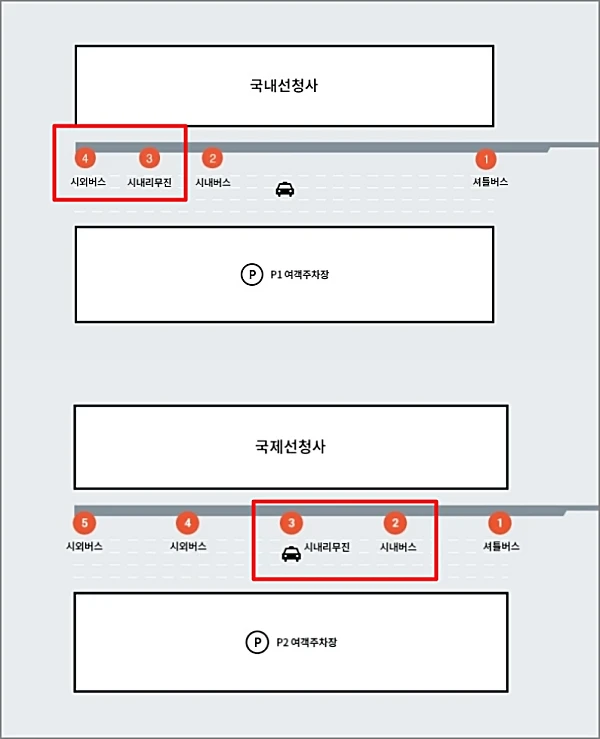 국내선청사

4 시외버스
3 시내리무진
2 시내버스
1 셔틀버스

P P1 여객주차장

국제선청사

5 시외버스
4 시외버스
3 시내리무진
2 시내버스
1 셔틀버스

P P2 여객주차장