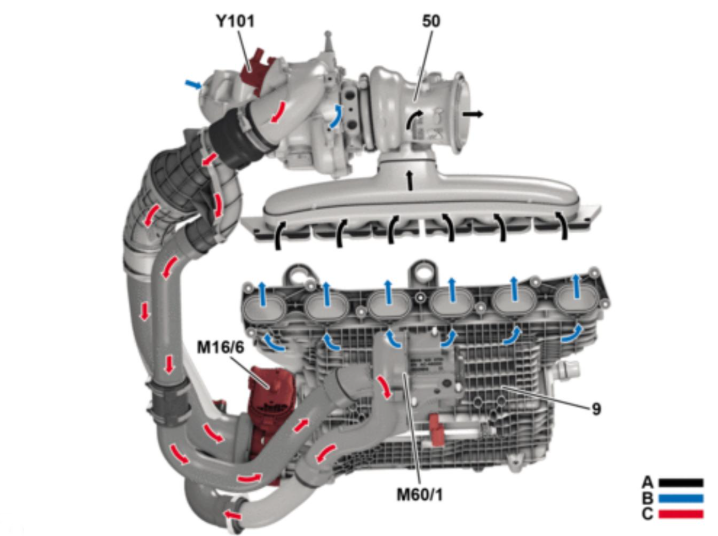 Y101
50
M16/6
9
M60/1
A
B
C