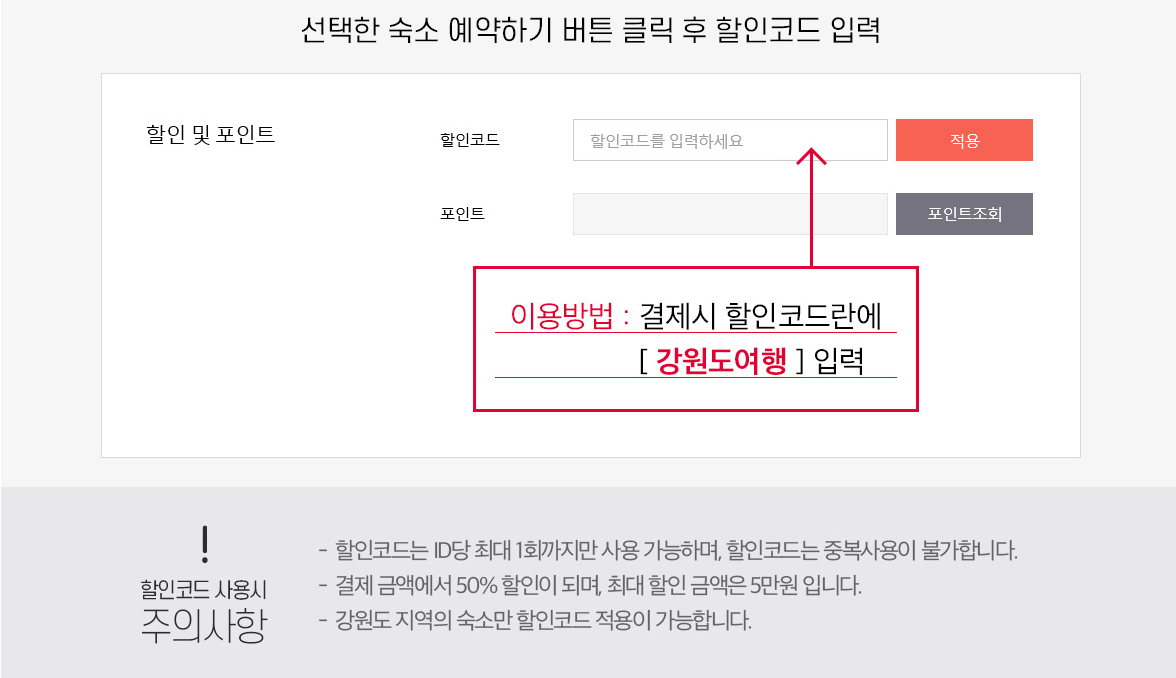 선택한 숙소 예약하기 버튼 클릭 후 할인코드 입력

할인 및 포인트

할인코드

할인코드를 입력하세요

적용

포인트

포인트조회

이용방법 : 결제시 할인코드란에

[ 강원도여행 ] 입력

!
할인코드 사용시
주의사항

- 할인코드는 ID당 최대 1회까지만 사용 가능하며, 할인코드는 중복사용이 불가합니다.
- 결제 금액에서 50% 할인이 되며, 최대 할인 금액은 5만원 입니다.
- 강원도 지역의 숙소만 할인코드 적용이 가능합니다.