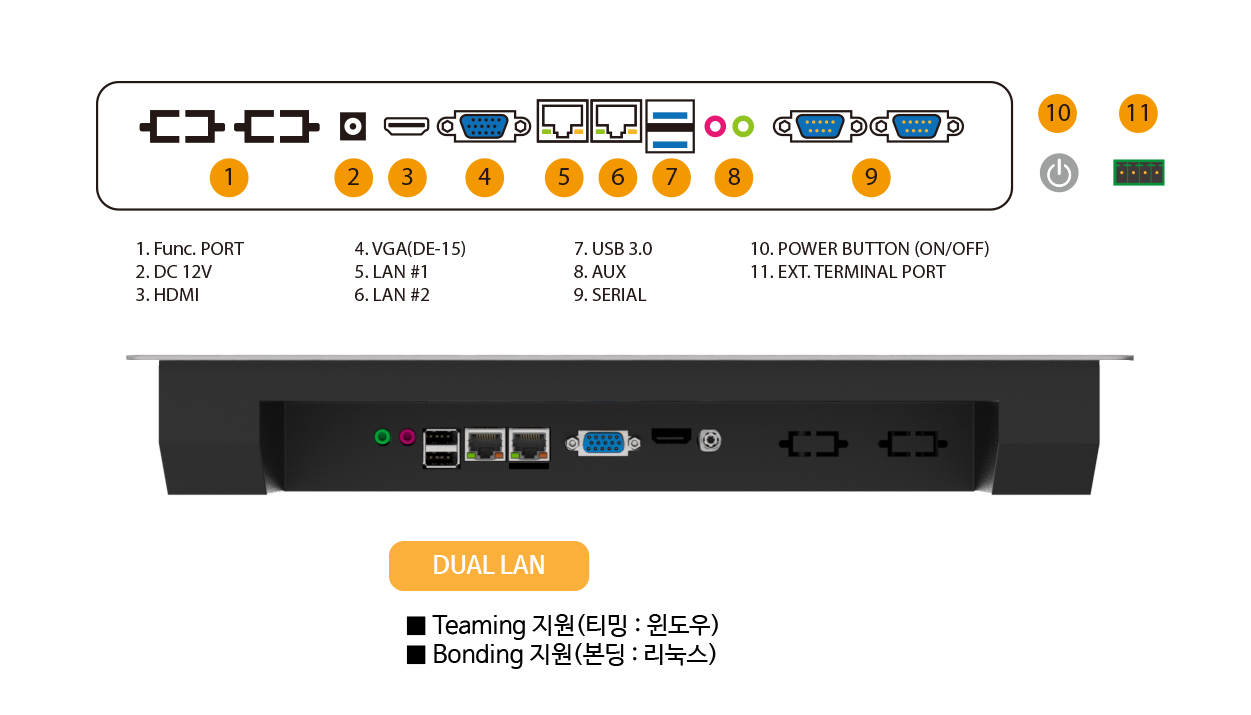 1 2 3 4 5 6 7 8 9

10 11

1. Func. PORT
2. DC 12V
3. HDMI

4. VGA(DE-15)
5. LAN #1
6. LAN #2

7. USB 3.0
8. AUX
9. SERIAL

10. POWER BUTTON (ON/OFF)
11. EXT. TERMINAL PORT

DUAL LAN

■ Teaming 지원(티밍 : 윈도우)
■ Bonding 지원(본딩 : 리눅스)