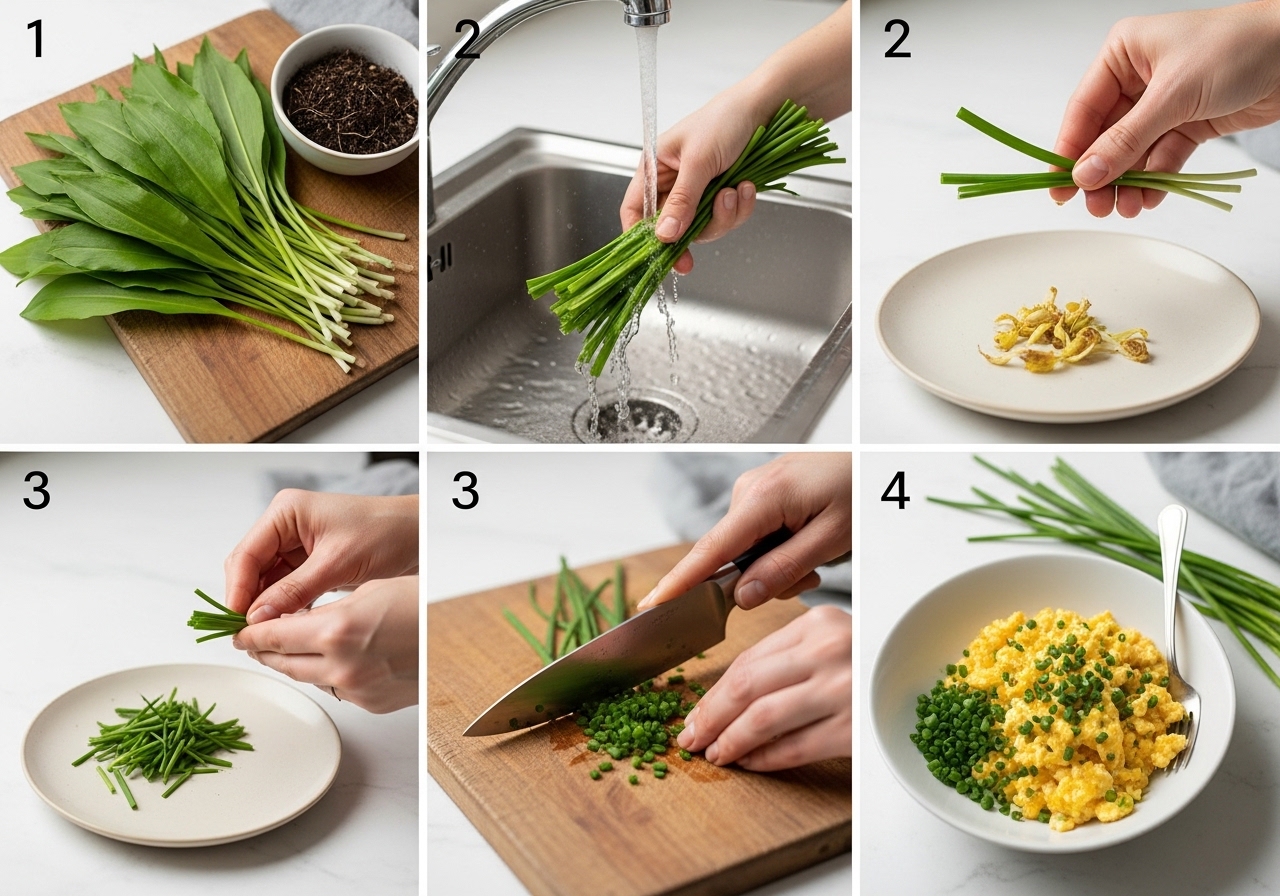 1

2

2

3

3

4