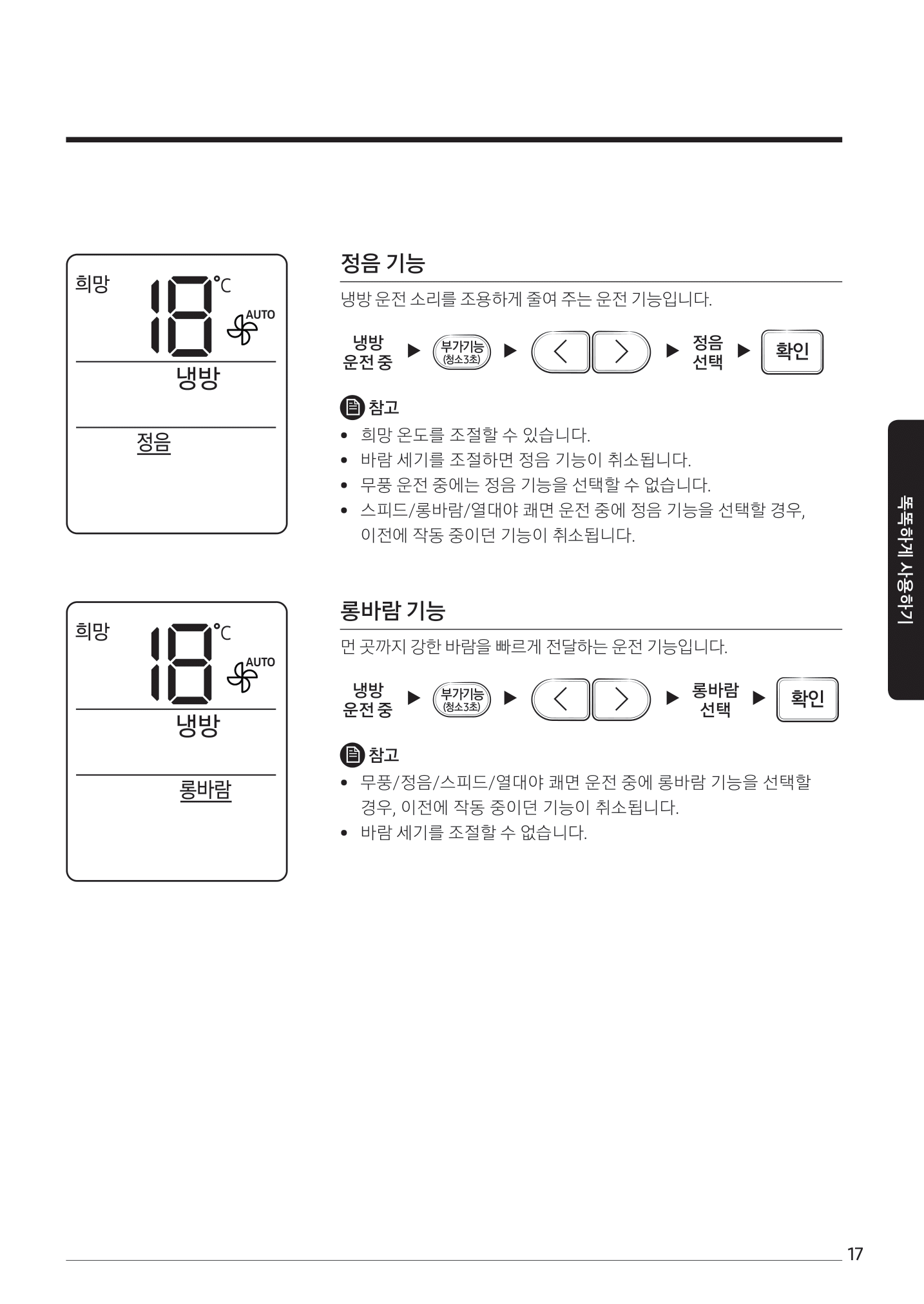 희망 18 °C AUTO

냉방

정음

정음 기능

냉방 운전 소리를 조용하게 줄여 주는 운전 기능입니다.

냉방 운전 중 ▶ 부가기능 (청소3초) ▶ < > ▶ 정음 선택 ▶ 확인

참고

• 희망 온도를 조절할 수 있습니다.
• 바람 세기를 조절하면 정음 기능이 취소됩니다.
• 무풍 운전 중에는 정음 기능을 선택할 수 없습니다.
• 스피드/롱바람/열대야 쾌면 운전 중에 정음 기능을 선택할 경우, 이전에 작동 중이던 기능이 취소됩니다.

희망 18 °C AUTO

냉방

롱바람

롱바람 기능

먼 곳까지 강한 바람을 빠르게 전달하는 운전 기능입니다.

냉방 운전 중 ▶ 부가기능 (청소3초) ▶ < > ▶ 롱바람 선택 ▶ 확인

참고

• 무풍/정음/스피드/열대야 쾌면 운전 중에 롱바람 기능을 선택할 경우, 이전에 작동 중이던 기능이 취소됩니다.
• 바람 세기를 조절할 수 없습니다.

똑똑하게 사용하기

17