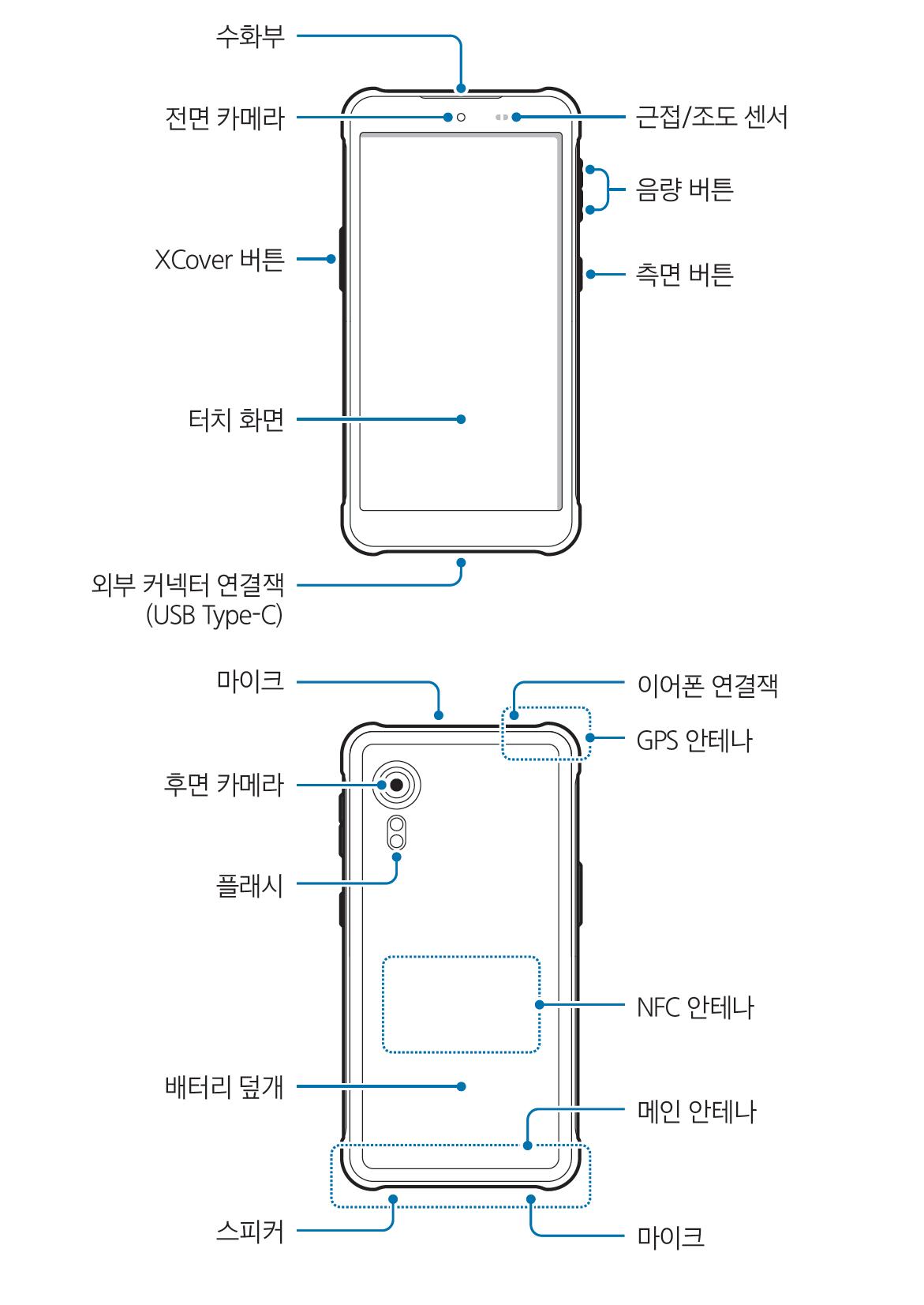 수화부

전면 카메라

근접/조도 센서

음량 버튼

XCover 버튼

측면 버튼

터치 화면

외부 커넥터 연결잭 (USB Type-C)

마이크

이어폰 연결잭

GPS 안테나

후면 카메라

플래시

NFC 안테나

배터리 덮개

메인 안테나

스피커

마이크