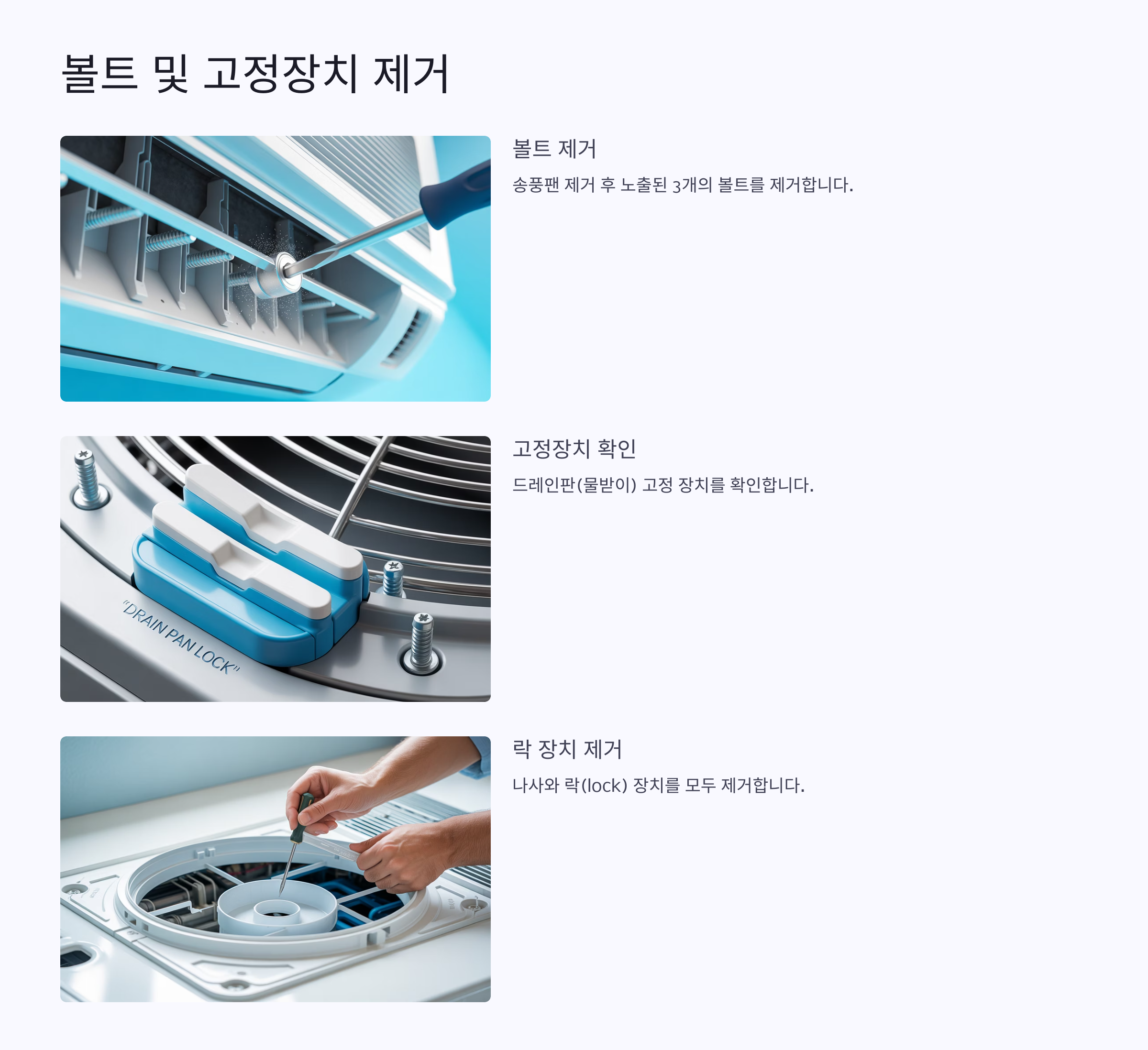 볼트 및 고정장치 제거

볼트 제거

송풍팬 제거 후 노출된 3개의 볼트를 제거합니다.

"DRAIN PAN LOCK"

고정장치 확인

드레인판(물받이) 고정 장치를 확인합니다.

락 장치 제거

나사와 락(lock) 장치를 모두 제거합니다.