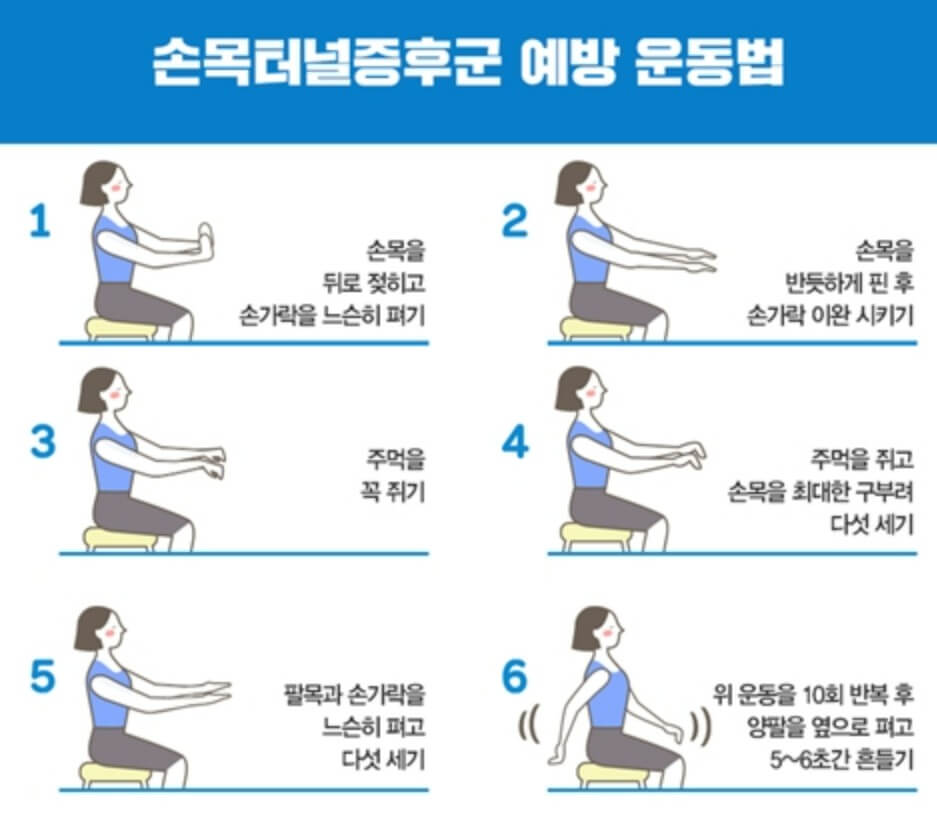 손목터널증후군 예방 운동법

1

손목을
뒤로 젖히고
손가락을 느슨히 펴기

2

손목을
반듯하게 핀 후
손가락 이완 시키기

3

주먹을
꼭 쥐기

4

주먹을 쥐고
손목을 최대한 구부려
다섯 세기

5

팔목과 손가락을
느슨히 펴고
다섯 세기

6

위 운동을 10회 반복 후
양팔을 옆으로 펴고
5~6초간 흔들기