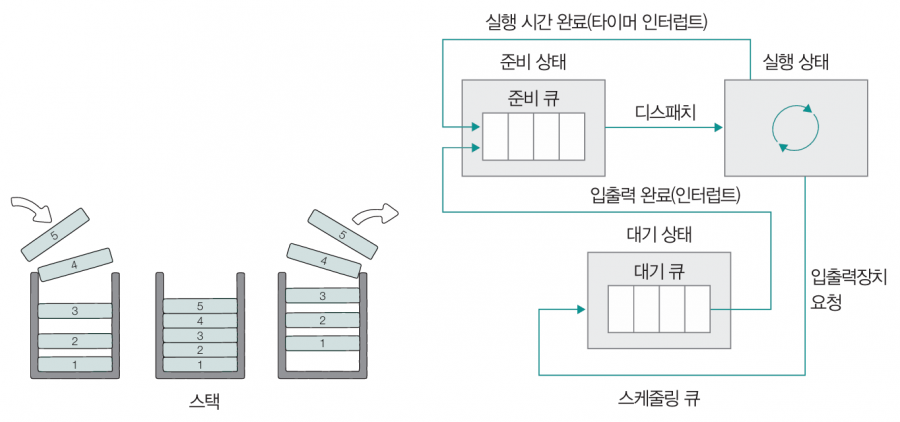 5
4
3
2
1

5
4
3
2
1

5
4
3
2
1

스택

실행 시간 완료(타이머 인터럽트)

준비 상태

준비 큐

디스패치

실행 상태

입출력 완료(인터럽트)

대기 상태

대기 큐

입출력장치 요청

스케줄링 큐