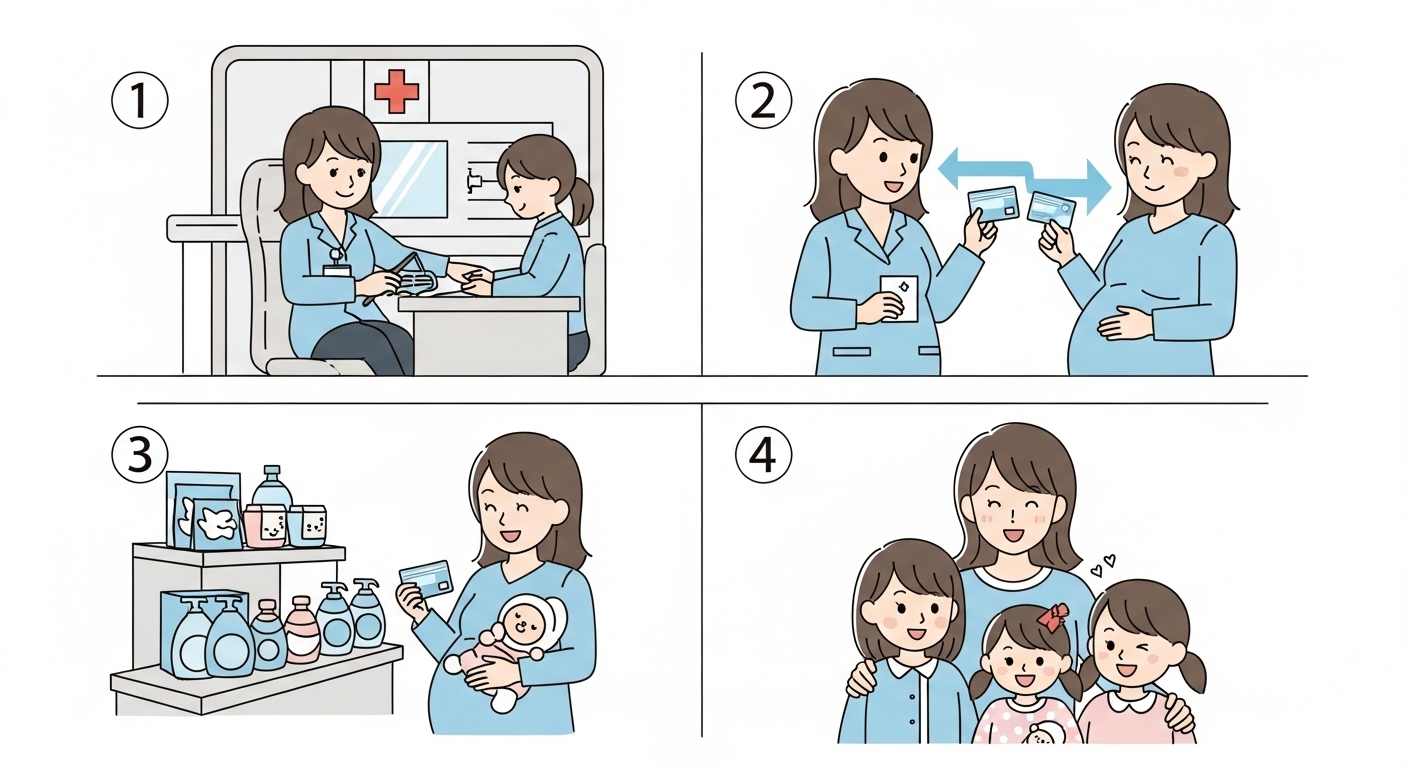 ①

②

③

④