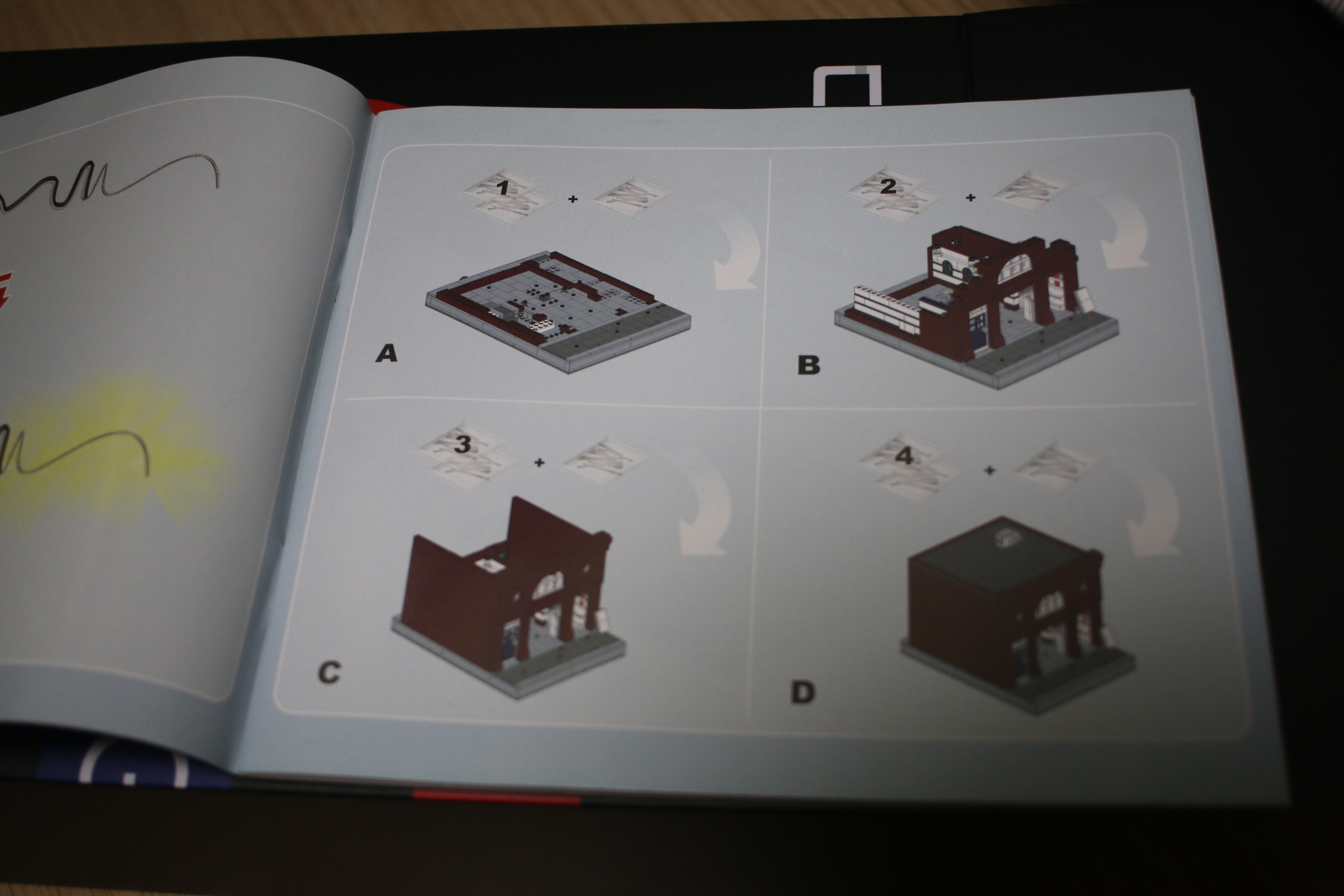 1 +

A

2 +

B

3 +

C

4 +

D