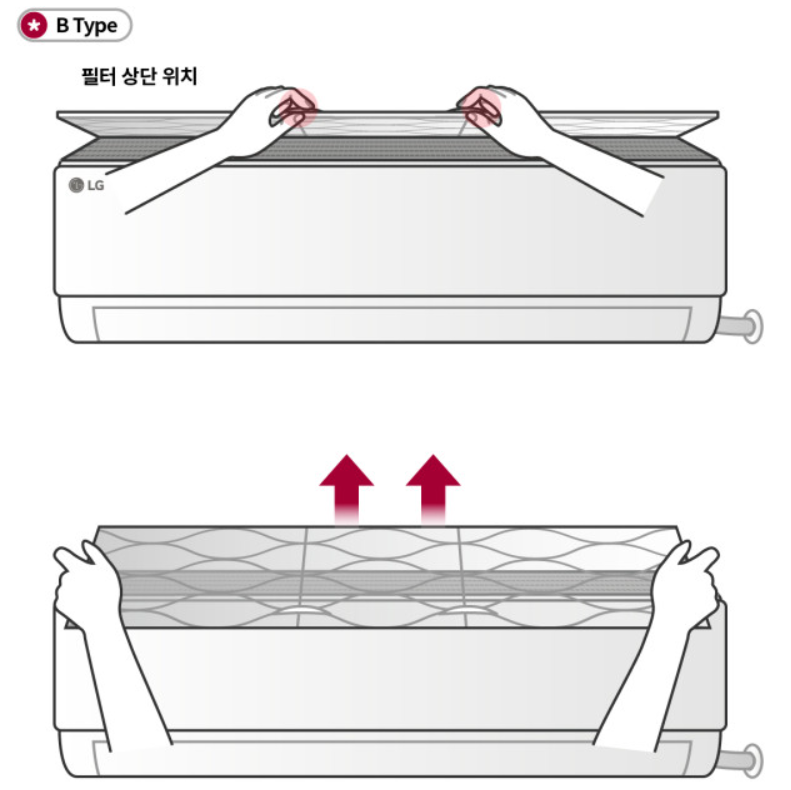 B Type

필터 상단 위치

LG