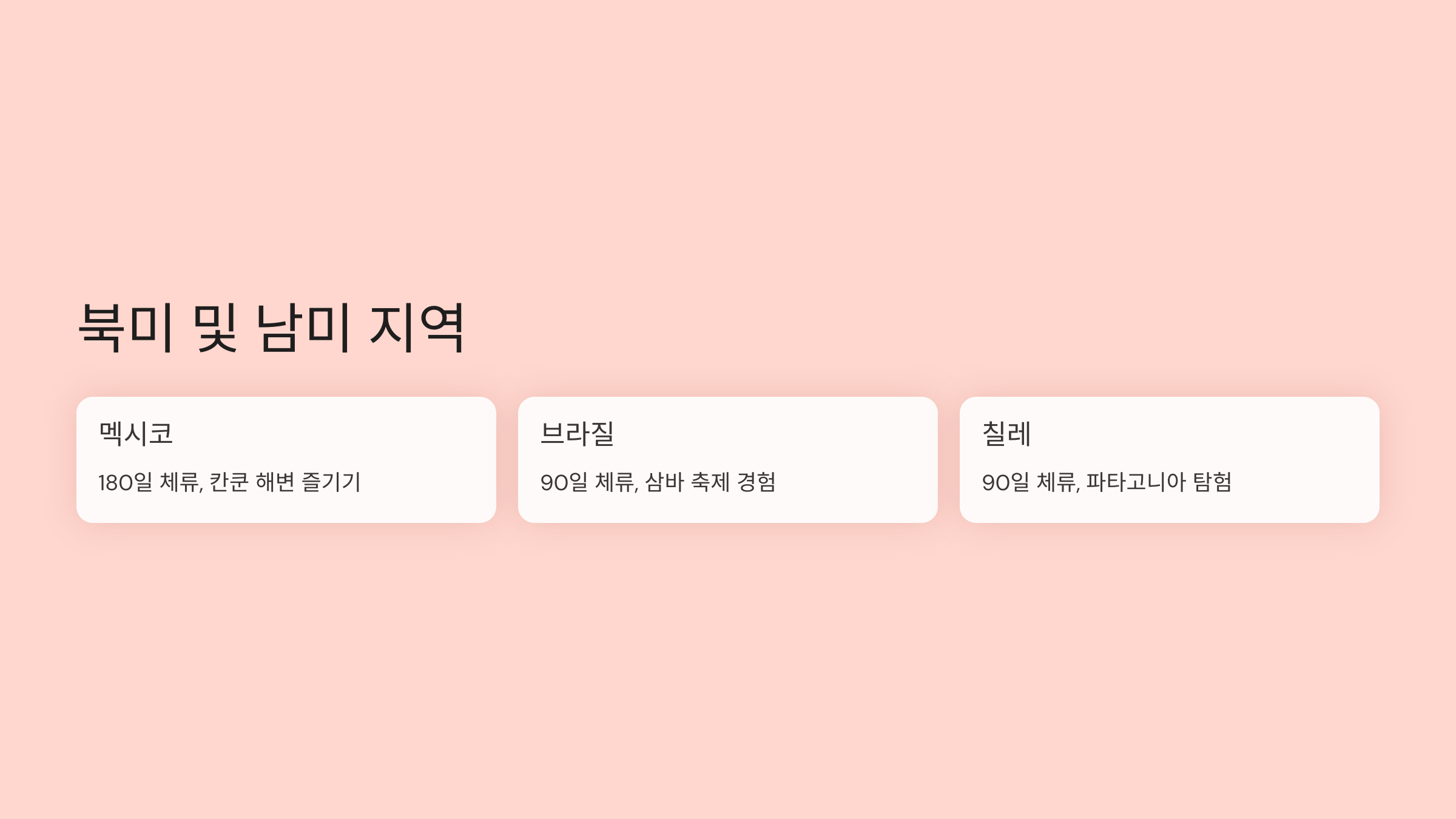 북미 및 남미 지역

멕시코

180일 체류, 칸쿤 해변 즐기기

브라질

90일 체류, 삼바 축제 경험

칠레

90일 체류, 파타고니아 탐험