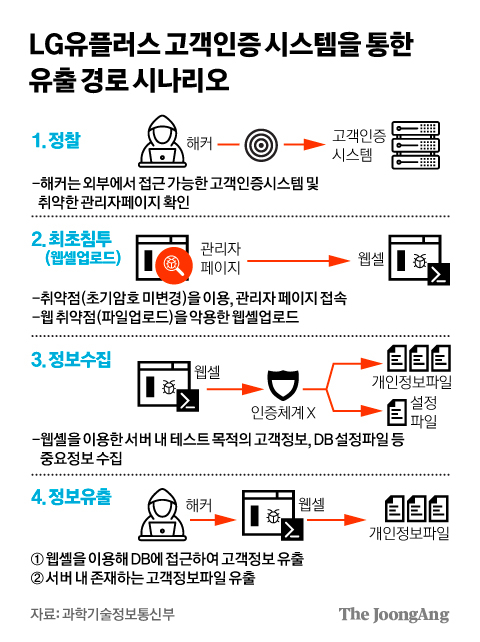 LG유플러스 고객인증 시스템을 통한 유출 경로 시나리오

1. 정찰

해커

고객인증 시스템

-해커는 외부에서 접근 가능한 고객인증시스템 및 취약한 관리자페이지 확인

2. 최초침투 (웹셸업로드)

관리자 페이지

웹셸

-취약점(초기암호 미변경)을 이용, 관리자 페이지 접속
-웹 취약점(파일업로드)을 악용한 웹셸업로드

3. 정보수집

웹셸

인증체계 X

개인정보파일

설정 파일

-웹셸을 이용한 서버 내 테스트 목적의 고객정보, DB 설정파일 등 중요정보 수집

4. 정보유출

해커

웹셸

개인정보파일

① 웹셸을 이용해 DB에 접근하여 고객정보 유출
② 서버 내 존재하는 고객정보파일 유출

자료: 과학기술정보통신부

The JoongAng