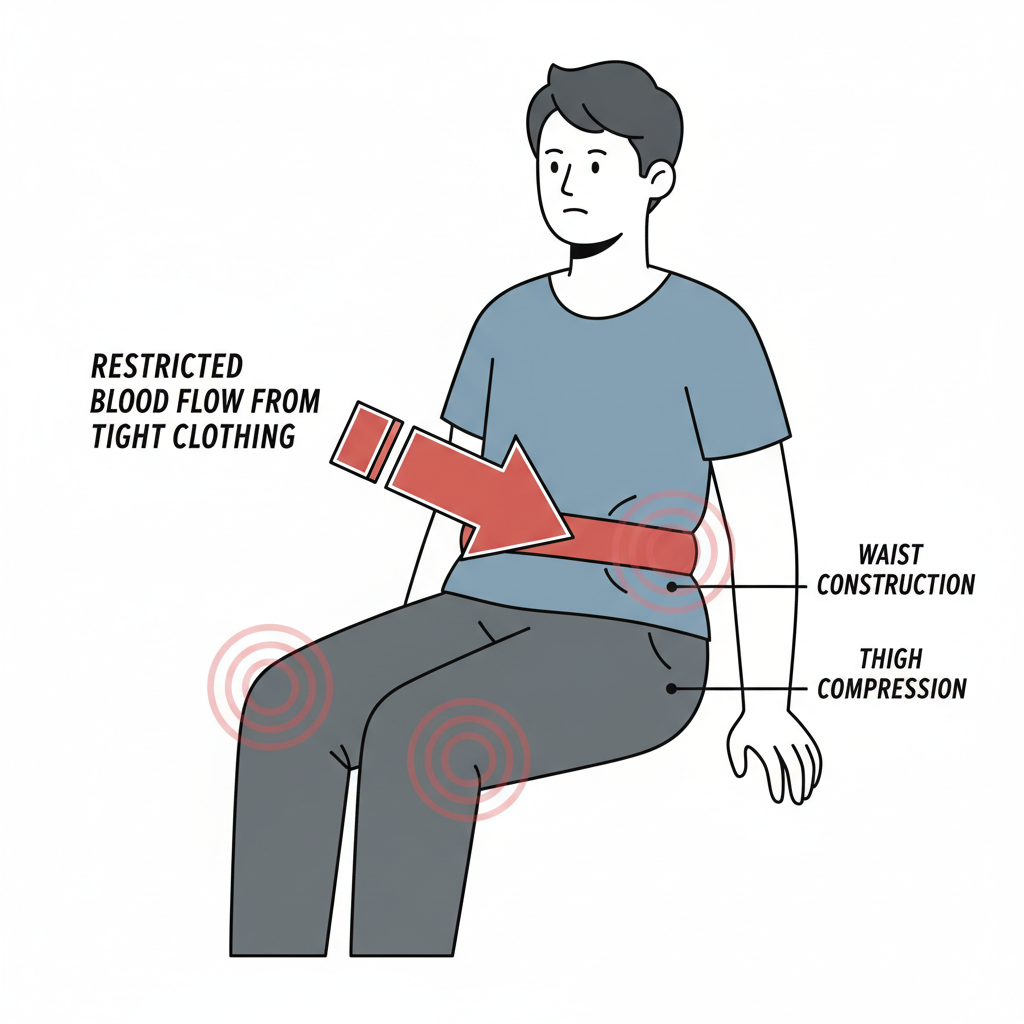 RESTRICTED BLOOD FLOW FROM TIGHT CLOTHING

WAIST CONSTRUCTION

THIGH COMPRESSION