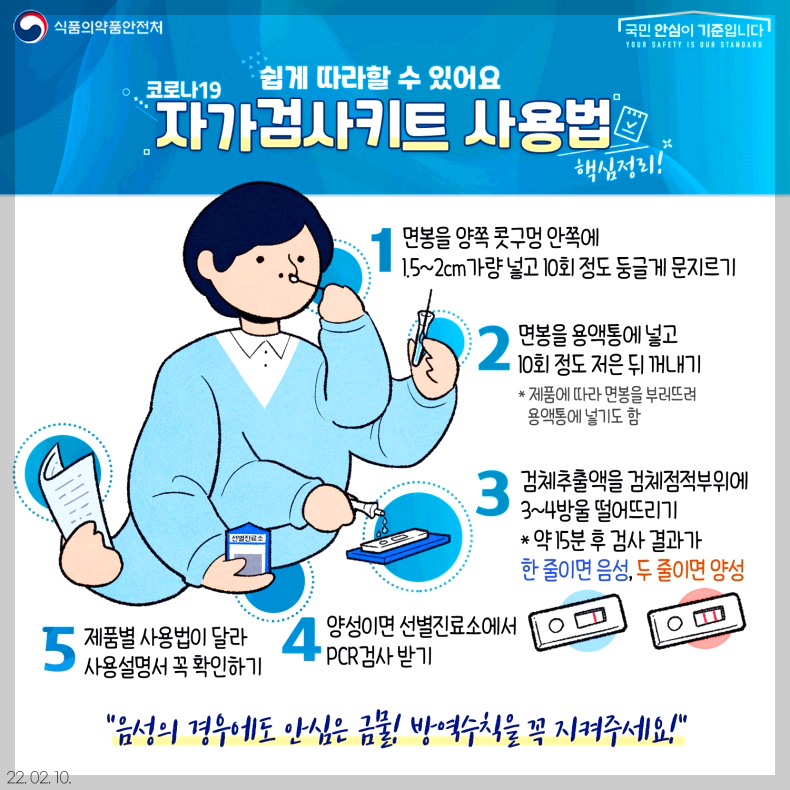 식품의약품안전처

국민 안심이 기준입니다
YOUR SAFETY IS OUR STANDARD

쉽게 따라할 수 있어요
코로나19
자가검사키트 사용법
핵심정리!

1 면봉을 양쪽 콧구멍 안쪽에 1.5~2cm가량 넣고 10회 정도 둥글게 문지르기

2 면봉을 용액통에 넣고 10회 정도 저은 뒤 꺼내기
* 제품에 따라 면봉을 부러뜨려 용액통에 넣기도 함

3 검체추출액을 검체점적부위에 3~4방울 떨어뜨리기
* 약 15분 후 검사 결과가 한 줄이면 음성, 두 줄이면 양성

선별진료소

4 양성이면 선별진료소에서 PCR검사 받기

5 제품별 사용법이 달라 사용설명서 꼭 확인하기

"음성의 경우에도 안심은 금물! 방역수칙을 꼭 지켜주세요!"

22. 02. 10.