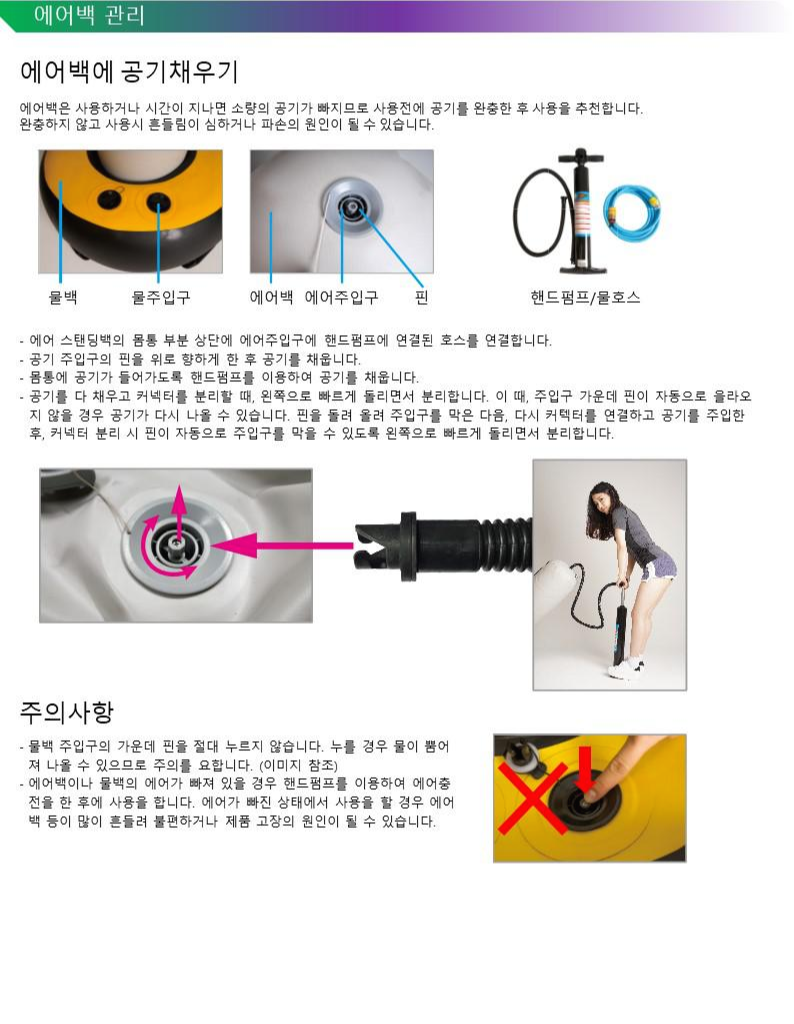 에어백 관리

에어백에 공기채우기

에어백은 사용하거나 시간이 지나면 소량의 공기가 빠지므로 사용전에 공기를 완충한 후 사용을 추천합니다.
완충하지 않고 사용시 흔들림이 심하거나 파손의 원인이 될 수 있습니다.

물백 물주입구 에어백 에어주입구 핀 핸드펌프/물호스

- 에어 스탠딩백의 몸통 부분 상단에 에어주입구에 핸드펌프에 연결된 호스를 연결합니다.
- 공기 주입구의 핀을 위로 향하게 한 후 공기를 채웁니다.
- 몸통에 공기가 들어가도록 핸드펌프를 이용하여 공기를 채웁니다.
- 공기를 다 채우고 커넥터를 분리할 때, 왼쪽으로 빠르게 돌리면서 분리합니다. 이 때, 주입구 가운데 핀이 자동으로 올라오지 않을 경우 공기가 다시 나올 수 있습니다. 핀을 돌려 올려 주입구를 막은 다음, 다시 커텍터를 연결하고 공기를 주입한 후, 커넥터 분리 시 핀이 자동으로 주입구를 막을 수 있도록 왼쪽으로 빠르게 돌리면서 분리합니다.

주의사항

- 물백 주입구의 가운데 핀을 절대 누르지 않습니다. 누를 경우 물이 뿜어져 나올 수 있으므로 주의를 요합니다. (이미지 참조)
- 에어백이나 물백의 에어가 빠져 있을 경우 핸드펌프를 이용하여 에어충전을 한 후에 사용을 합니다. 에어가 빠진 상태에서 사용을 할 경우 에어백 등이 많이 흔들려 불편하거나 제품 고장의 원인이 될 수 있습니다.