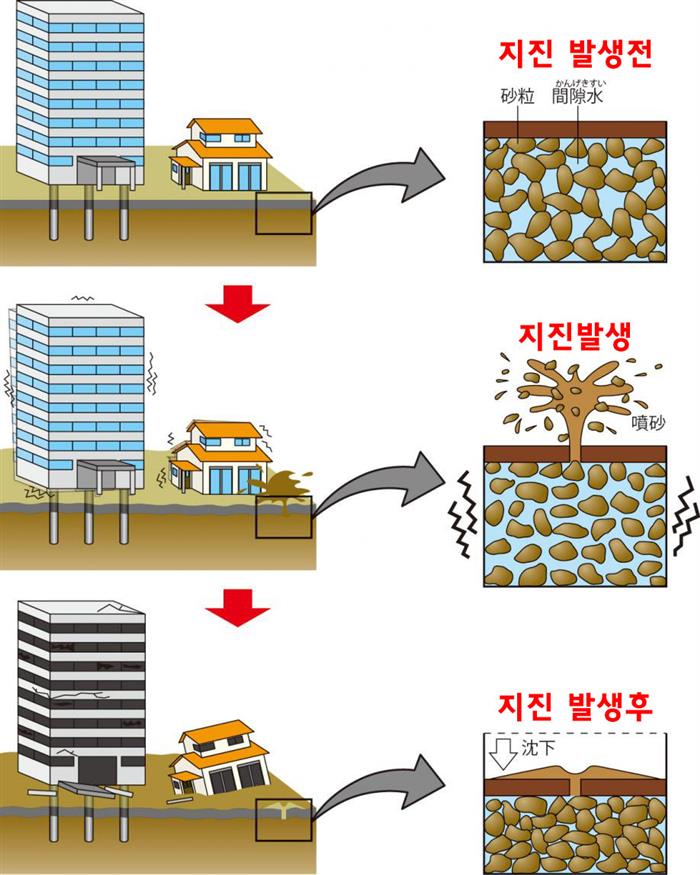 지진 발생전

砂粒 かんげきすい 間隙水

지진발생

噴砂

지진 발생후

沈下