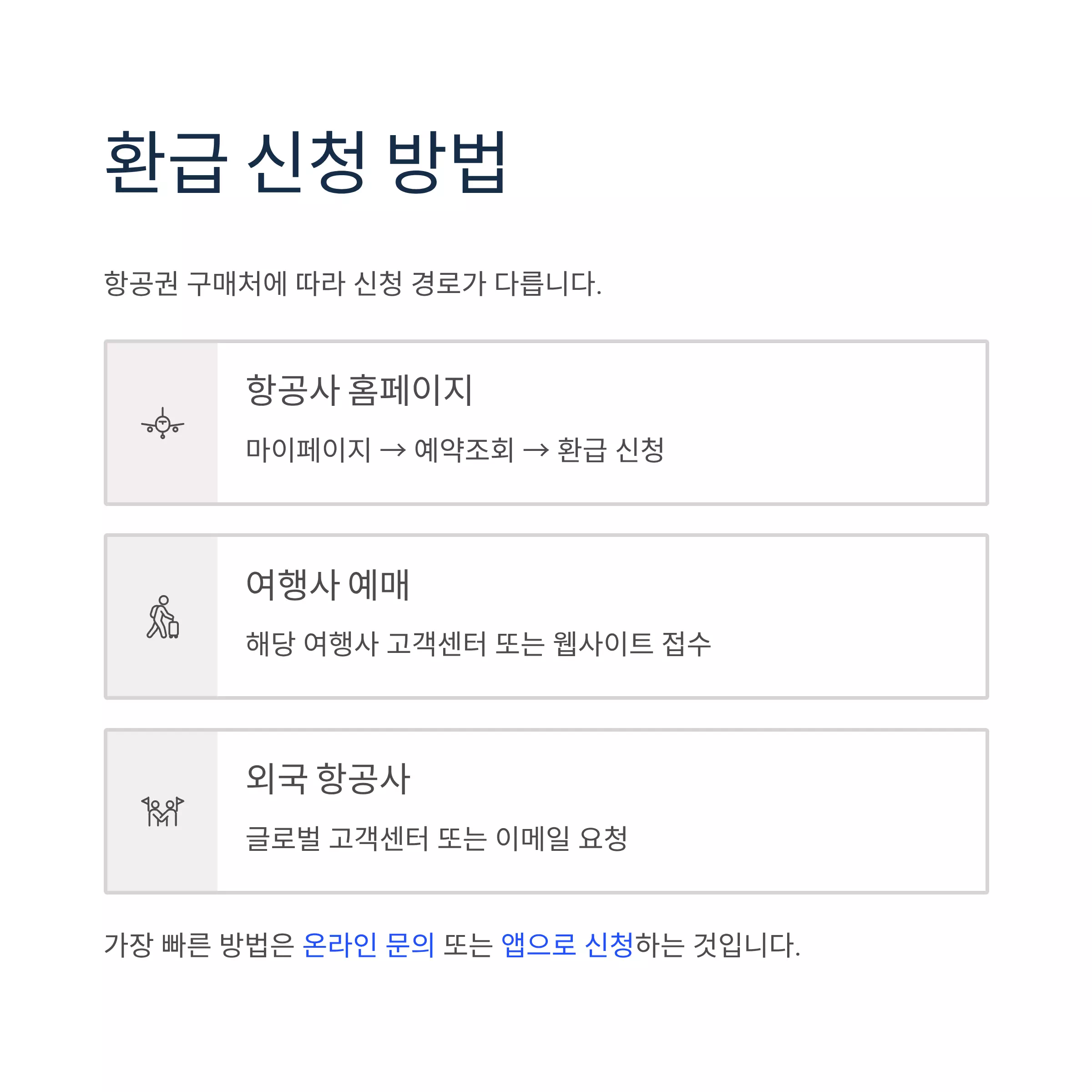 환급 신청 방법

항공권 구매처에 따라 신청 경로가 다릅니다.

항공사 홈페이지

마이페이지 → 예약조회 → 환급 신청

여행사 예매

해당 여행사 고객센터 또는 웹사이트 접수

외국 항공사

글로벌 고객센터 또는 이메일 요청

가장 빠른 방법은 온라인 문의 또는 앱으로 신청하는 것입니다.