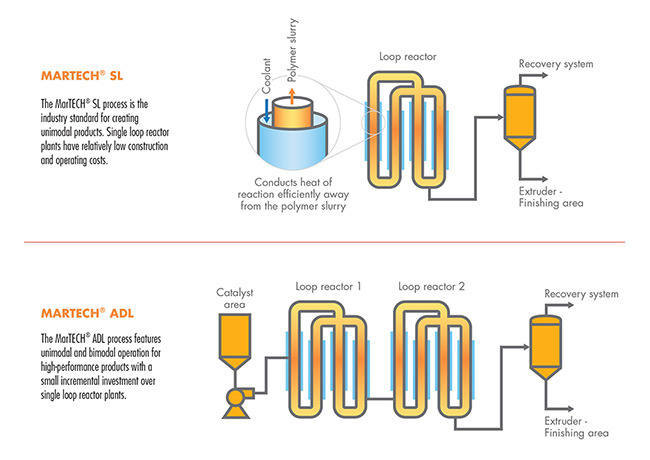 MARTECH® SL

The MarTECH® SL process is the industry standard for creating unimodal products. Single loop reactor plants have relatively low construction and operating costs.

Coolant

Polymer slurry

Conducts heat of reaction efficiently away from the polymer slurry

Loop reactor

Recovery system

Extruder - Finishing area

MARTECH® ADL

The MarTECH® ADL process features unimodal and bimodal operation for high-performance products with a small incremental investment over single loop reactor plants.

Catalyst area

Loop reactor 1

Loop reactor 2

Recovery system

Extruder - Finishing area