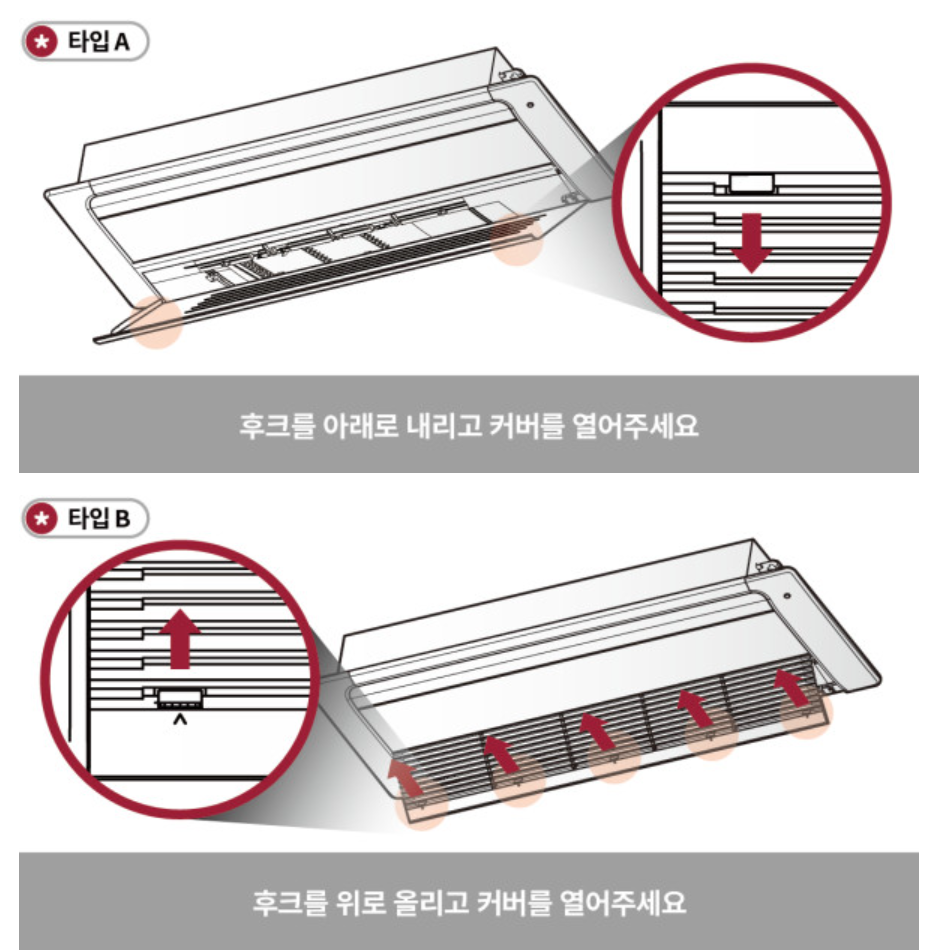 타입 A

후크를 아래로 내리고 커버를 열어주세요

타입 B

후크를 위로 올리고 커버를 열어주세요