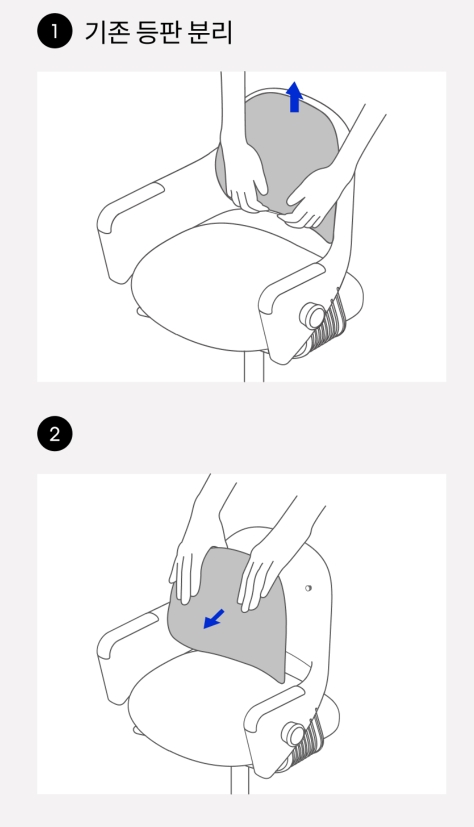 1 기존 등판 분리

2