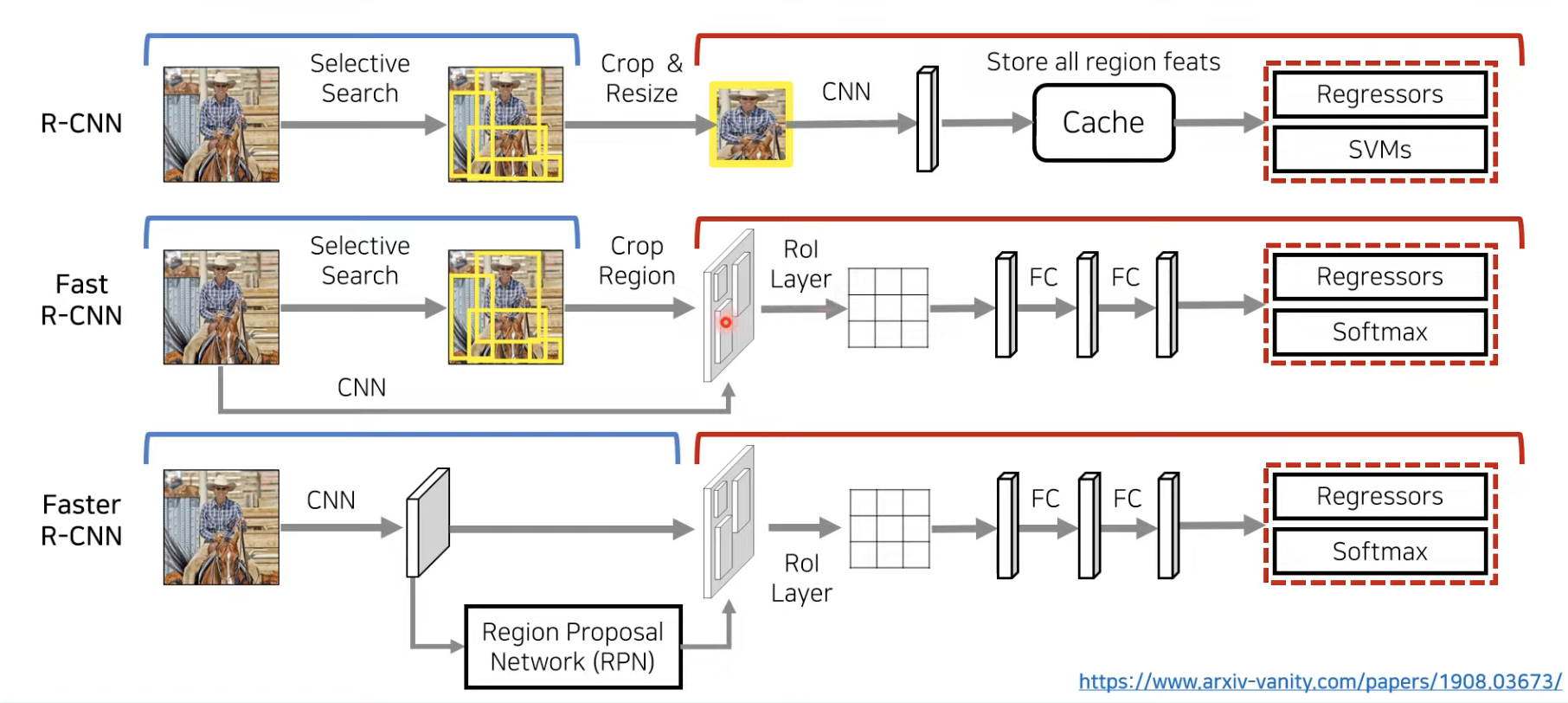 R-CNN

Selective Search

Crop & Resize

CNN

Store all region feats

Cache

Regressors

SVMs

Fast R-CNN

Selective Search

Crop Region

RoI Layer

FC

FC

Regressors

Softmax

CNN

Faster R-CNN

CNN

RoI Layer

FC

FC

Regressors

Softmax

Region Proposal Network (RPN)

https://www.arxiv-vanity.com/papers/1908.03673/