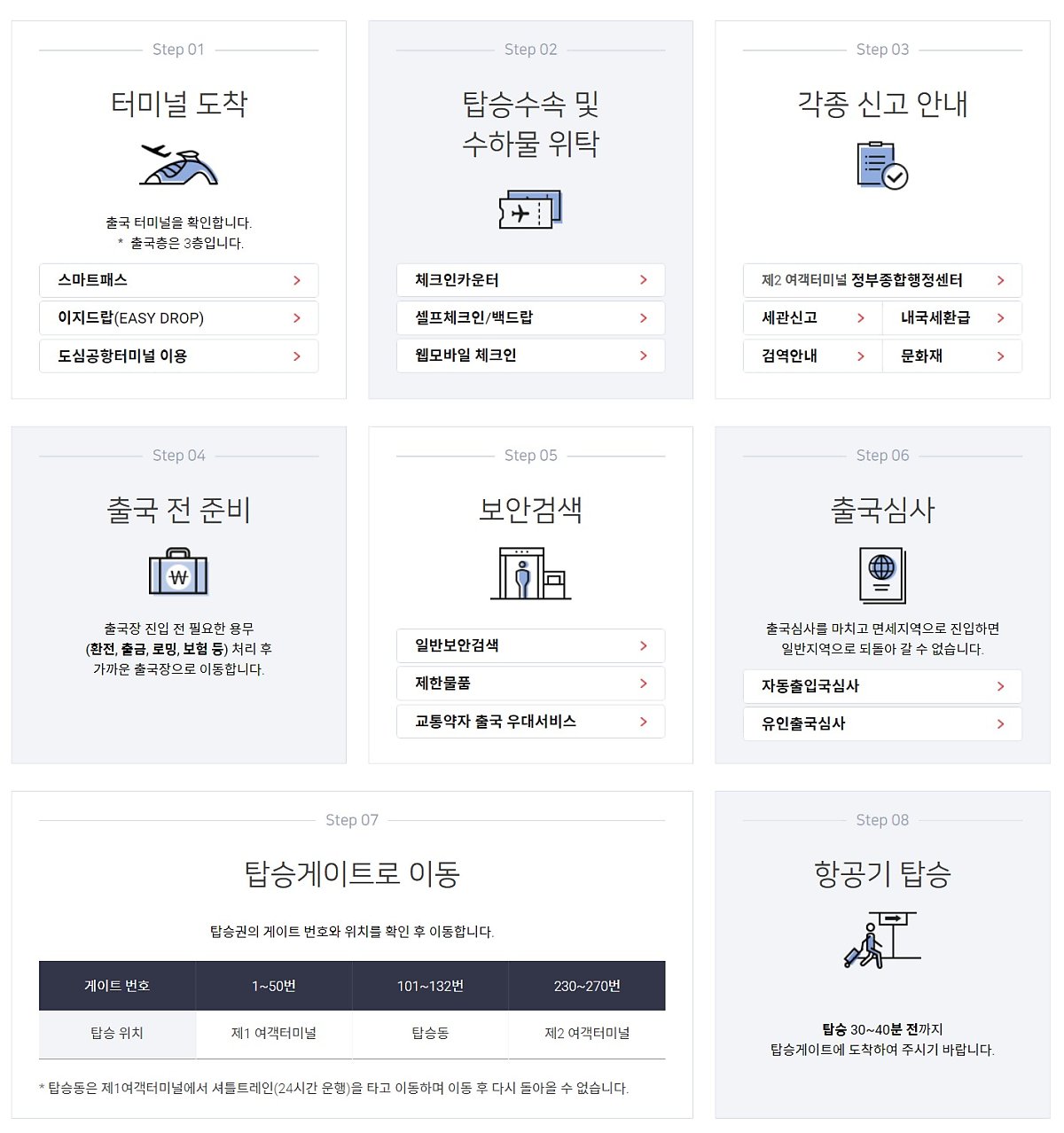 Step 01

터미널 도착

출국 터미널을 확인합니다.
* 출국층은 3층입니다.

스마트패스 >

이지드랍(EASY DROP) >

도심공항터미널 이용 >

Step 02

탑승수속 및
수하물 위탁

체크인카운터 >

셀프체크인/백드랍 >

웹모바일 체크인 >

Step 03

각종 신고 안내

제2 여객터미널 정부종합행정센터 >

세관신고 >

내국세환급 >

검역안내 >

문화재 >

Step 04

출국 전 준비

출국장 진입 전 필요한 용무
(환전, 출금, 로밍, 보험 등) 처리 후
가까운 출국장으로 이동합니다.

Step 05

보안검색

일반보안검색 >

제한물품 >

교통약자 출국 우대서비스 >

Step 06

출국심사

출국심사를 마치고 면세지역으로 진입하면
일반지역으로 되돌아 갈 수 없습니다.

자동출입국심사 >

유인출국심사 >

Step 07

탑승게이트로 이동

탑승권의 게이트 번호와 위치를 확인 후 이동합니다.

| 게이트 번호 | 1~50번 | 101~132번 | 230~270번 |
|---|---|---|---|
| 탑승 위치 | 제1 여객터미널 | 탑승동 | 제2 여객터미널 |

* 탑승동은 제1여객터미널에서 셔틀트레인(24시간 운행)을 타고 이동하며 이동 후 다시 돌아올 수 없습니다.

Step 08

항공기 탑승

탑승 30~40분 전까지
탑승게이트에 도착하여 주시기 바랍니다.