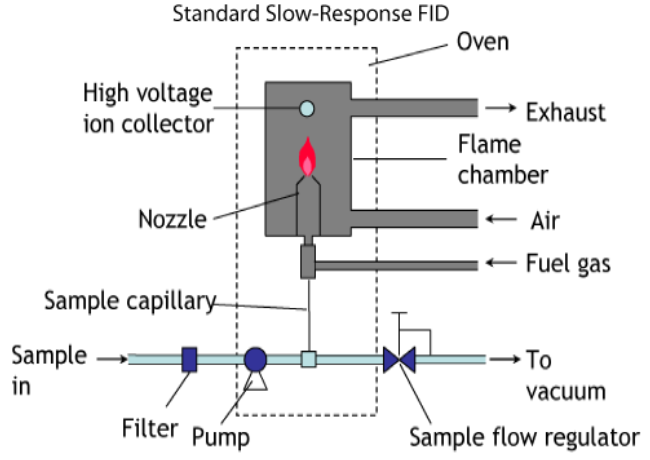 Standard Slow-Response FID

Oven

High voltage ion collector

Exhaust

Flame chamber

Nozzle

Air

Fuel gas

Sample capillary

Sample in

To vacuum

Filter

Pump

Sample flow regulator