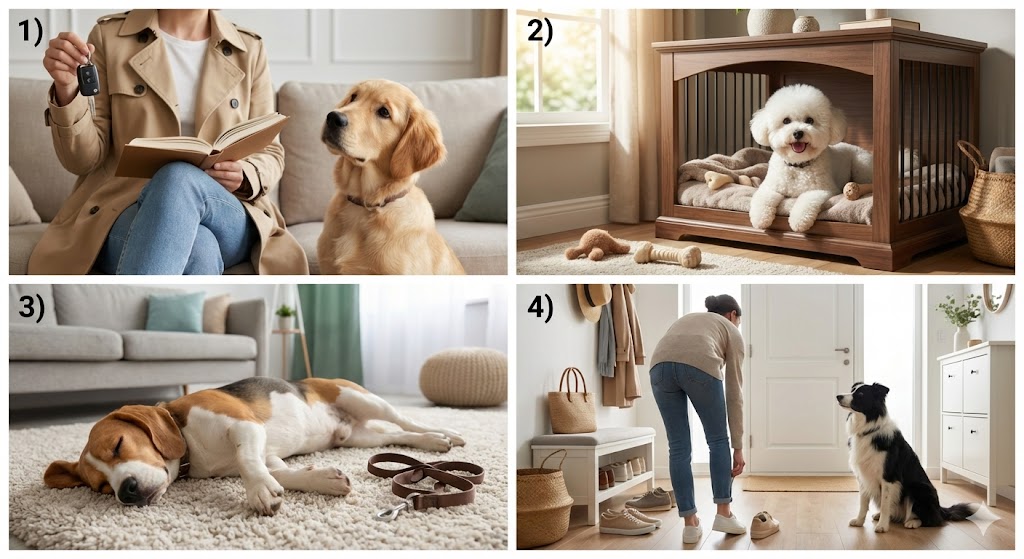 1)

2)

3)

4)