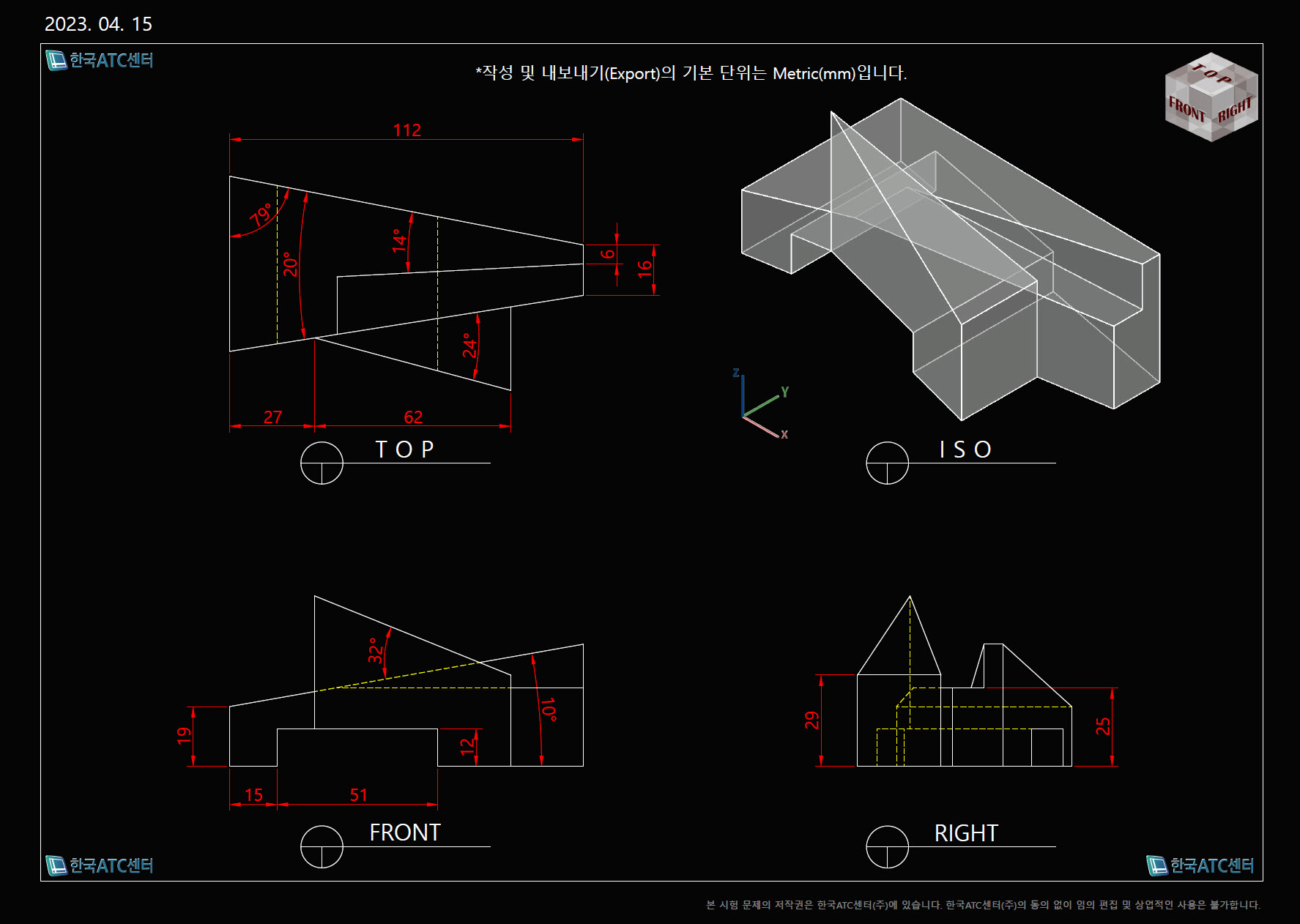 2023. 04. 15

한국ATC센터

*작성 및 내보내기(Export)의 기본 단위는 Metric(mm)입니다.

TOP
FRONT
RIGHT

112
79°
20°
14°
6
16
24°
27
62

T O P

Z
Y
X

I S O

32°
10°
19
12
15
51

FRONT

29
25

RIGHT

한국ATC센터

한국ATC센터

본 시험 문제의 저작권은 한국ATC센터(주)에 있습니다. 한국ATC센터(주)의 동의 없이 임의 편집 및 상업적인 사용은 불가합니다.